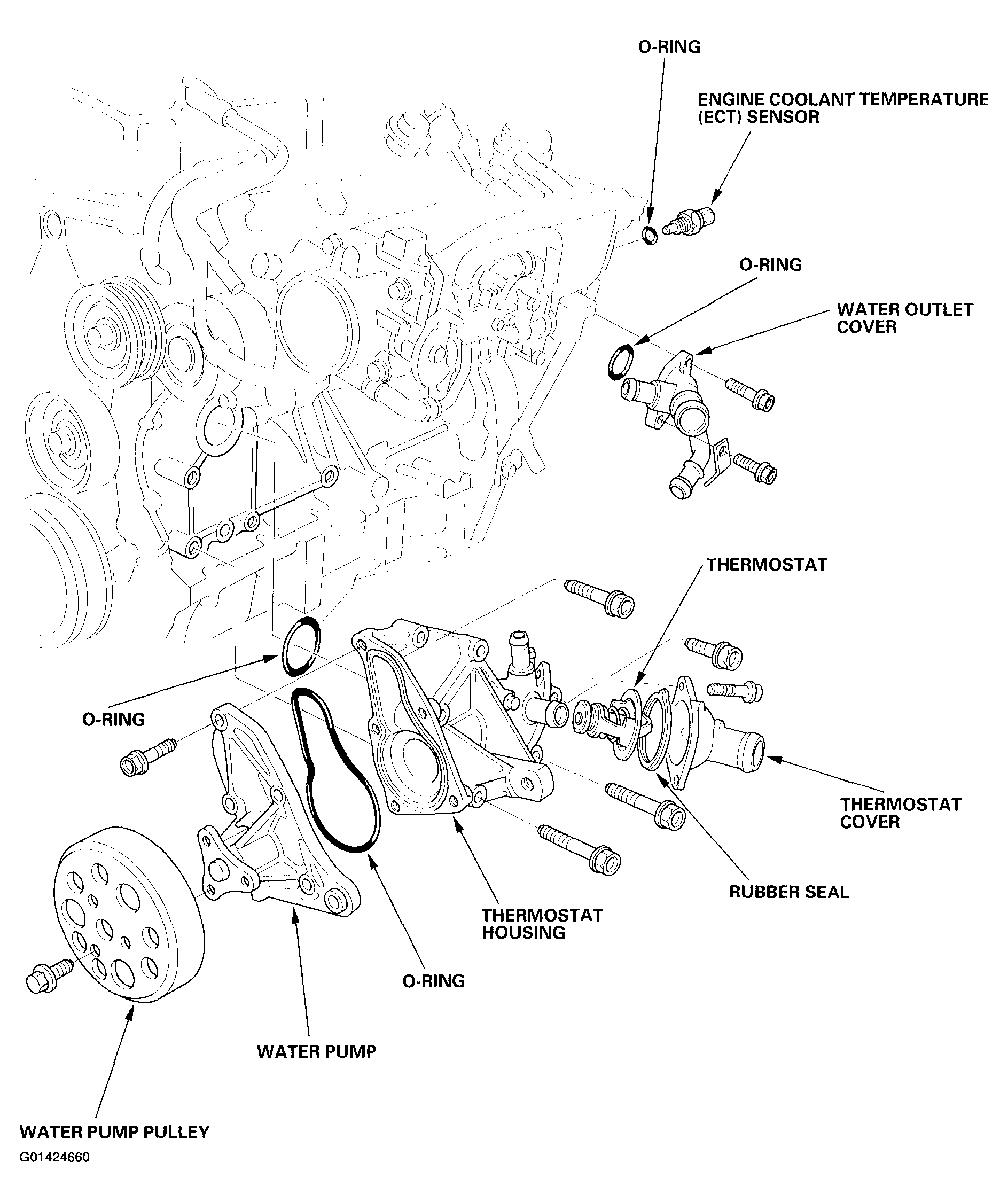 O-RING

ENGINE COOLANT TEMPERATURE (ECT) SENSOR

O-RING

WATER OUTLET COVER

THERMOSTAT

O-RING

THERMOSTAT COVER

RUBBER SEAL

THERMOSTAT HOUSING

O-RING

WATER PUMP

WATER PUMP PULLEY

G01424660