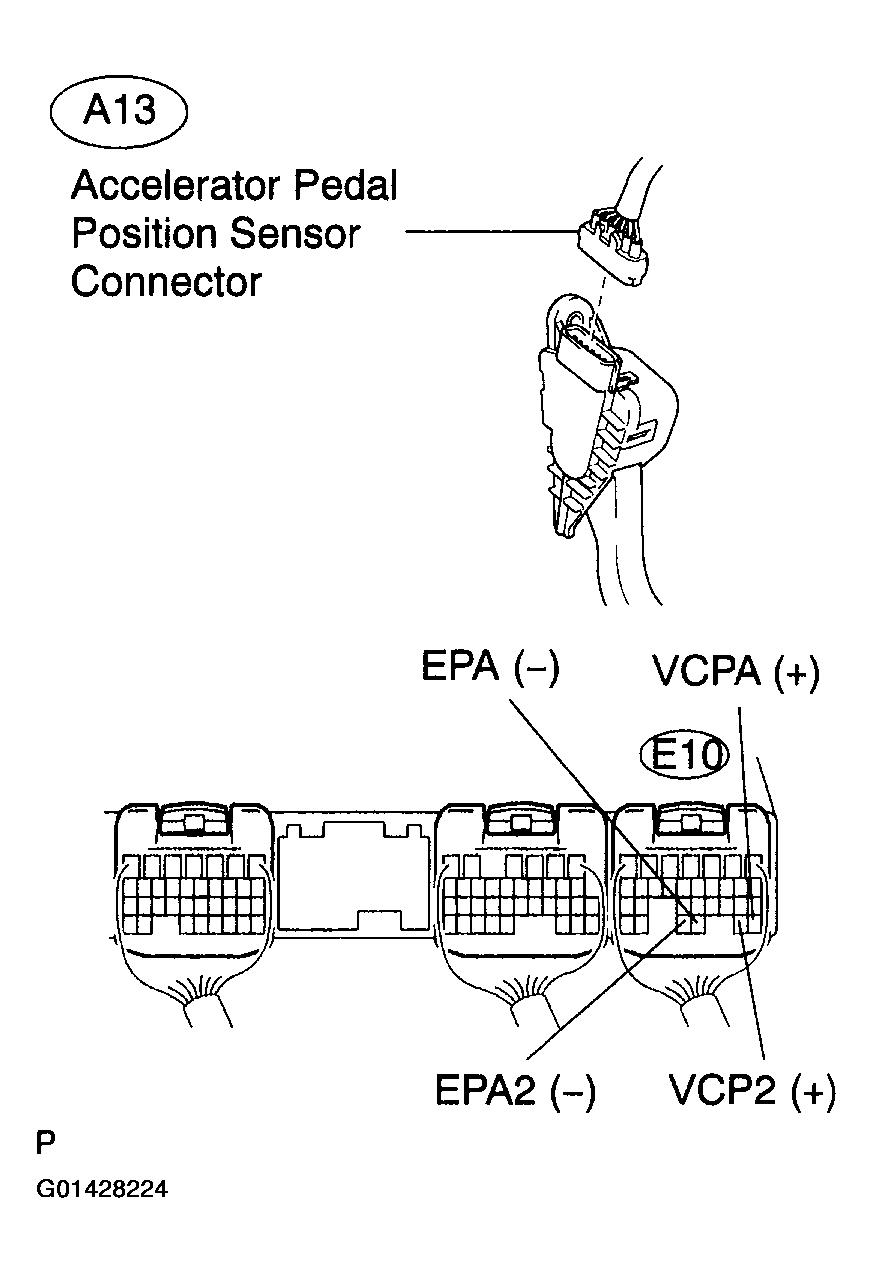 A13

Accelerator Pedal Position Sensor Connector

EPA (–)

VCPA (+)

E10

EPA2 (–)

VCP2 (+)

P

G01428224