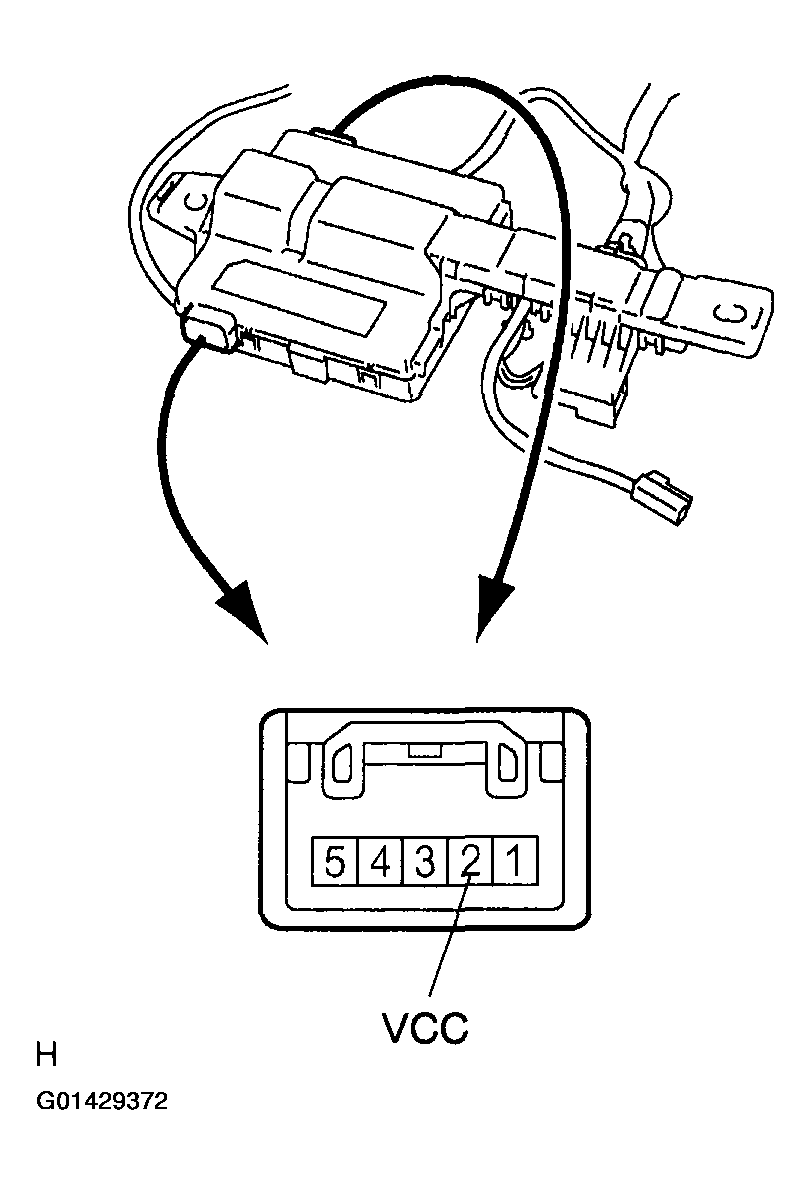 5 4 3 2 1

VCC

H

G01429372