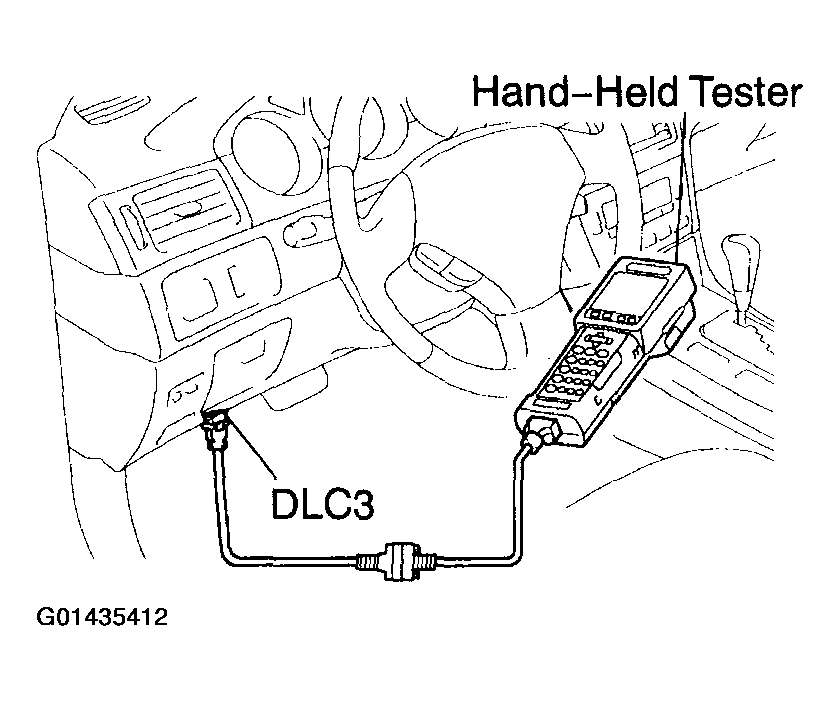 Hand-Held Tester

DLC3

G01435412