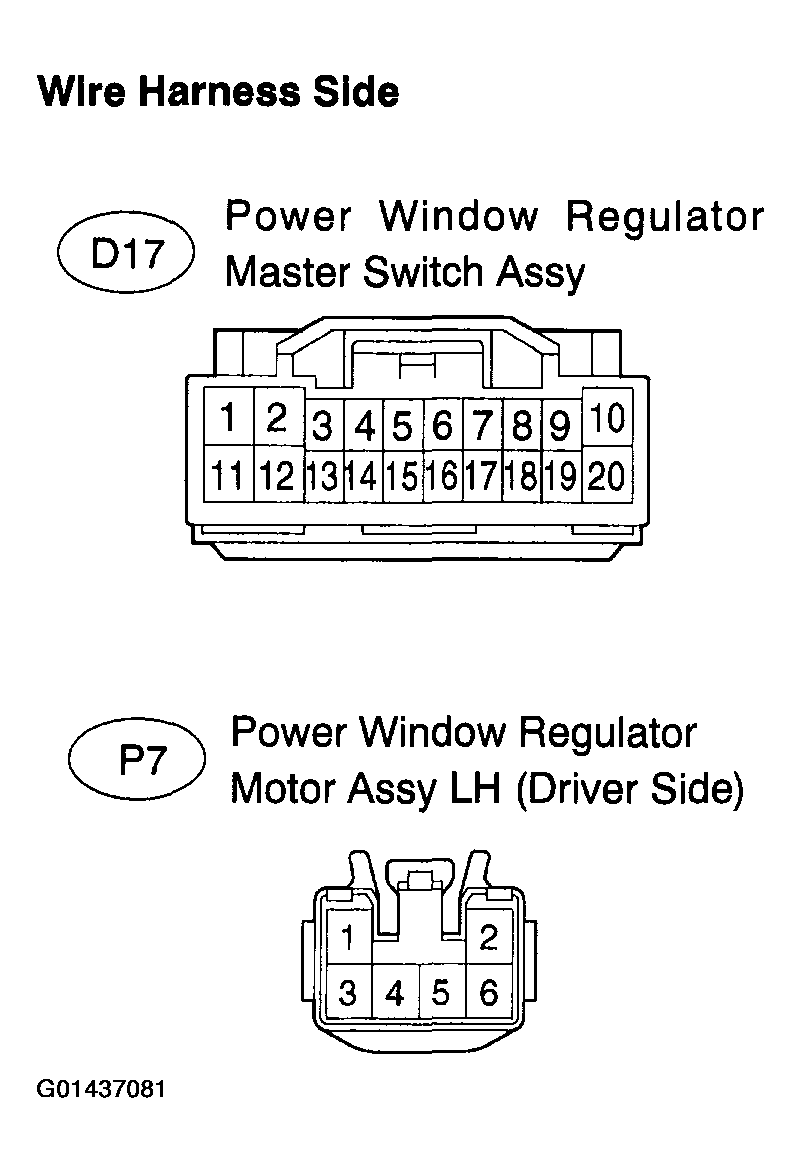 Wire Harness Side

D17

Power Window Regulator Master Switch Assy

1 2 3 4 5 6 7 8 9 10
11 12 13 14 15 16 17 18 19 20

P7

Power Window Regulator Motor Assy LH (Driver Side)

1 2
3 4 5 6

G01437081