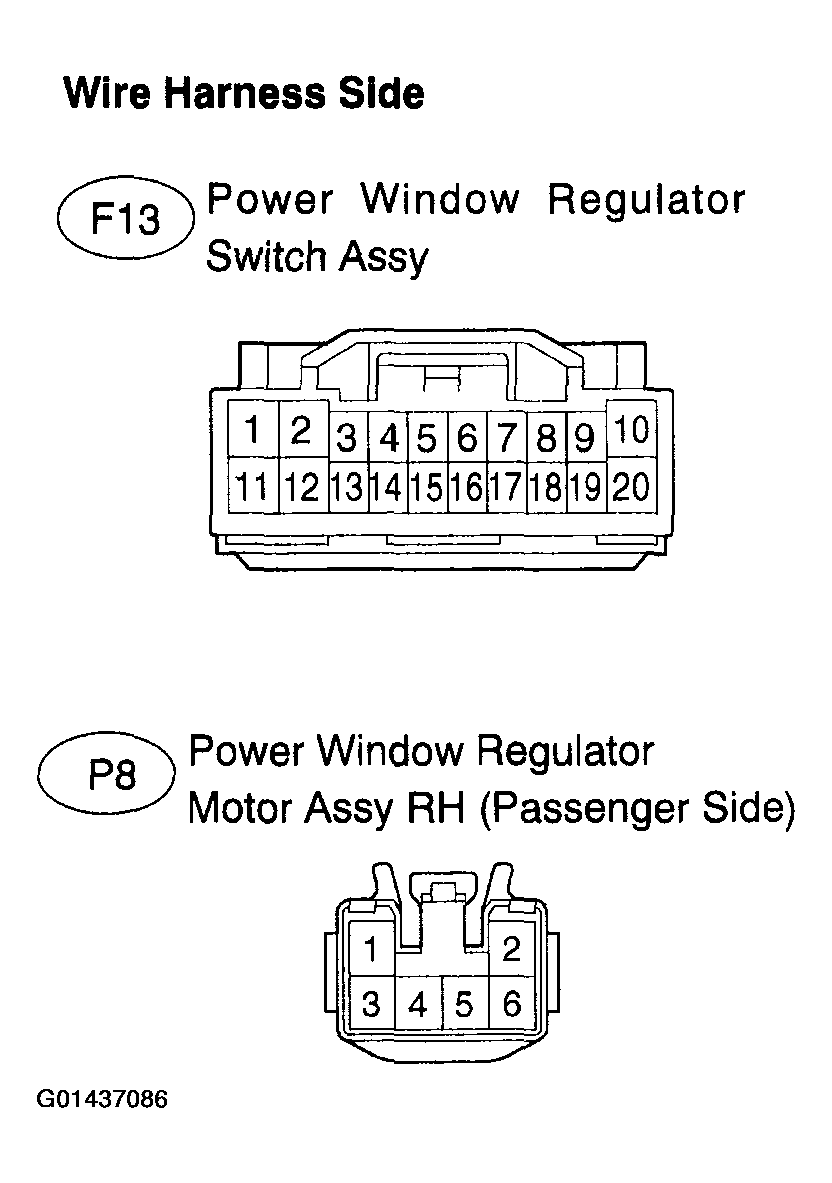 Wire Harness Side

F13 Power Window Regulator Switch Assy

1 2 3 4 5 6 7 8 9 10
11 12 13 14 15 16 17 18 19 20

P8 Power Window Regulator Motor Assy RH (Passenger Side)

1 2
3 4 5 6

G01437086