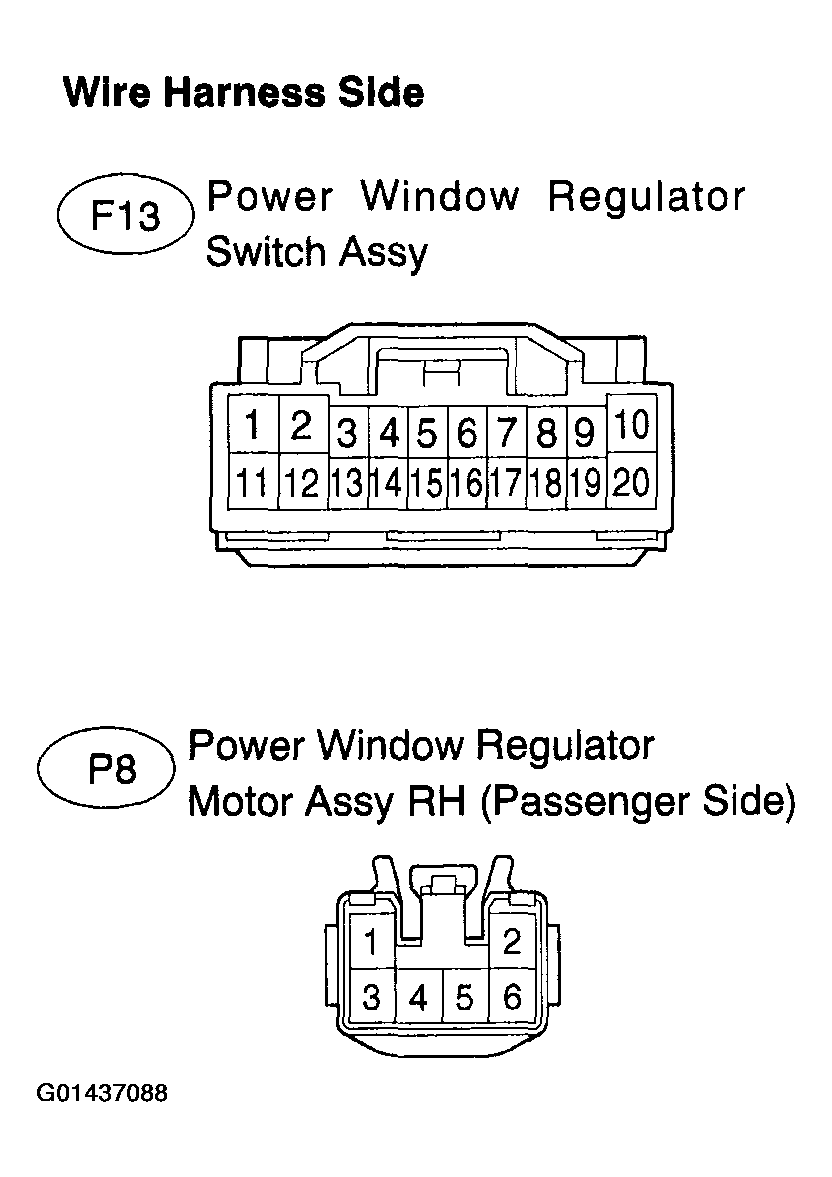 Wire Harness Side

F13 Power Window Regulator Switch Assy

1 2 3 4 5 6 7 8 9 10
11 12 13 14 15 16 17 18 19 20

P8 Power Window Regulator Motor Assy RH (Passenger Side)

1 2
3 4 5 6

G01437088