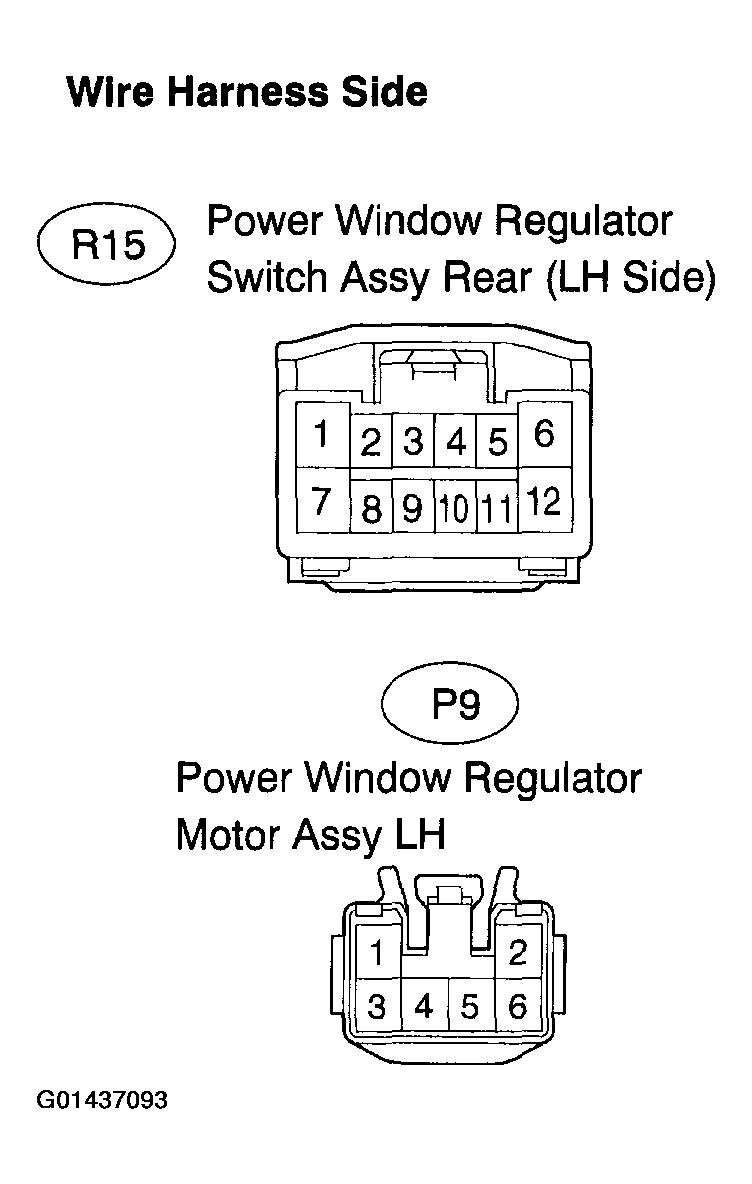 Wire Harness Side

R15

Power Window Regulator Switch Assy Rear (LH Side)

1 2 3 4 5 6
7 8 9 10 11 12

P9

Power Window Regulator Motor Assy LH

1 2
3 4 5 6

G01437093