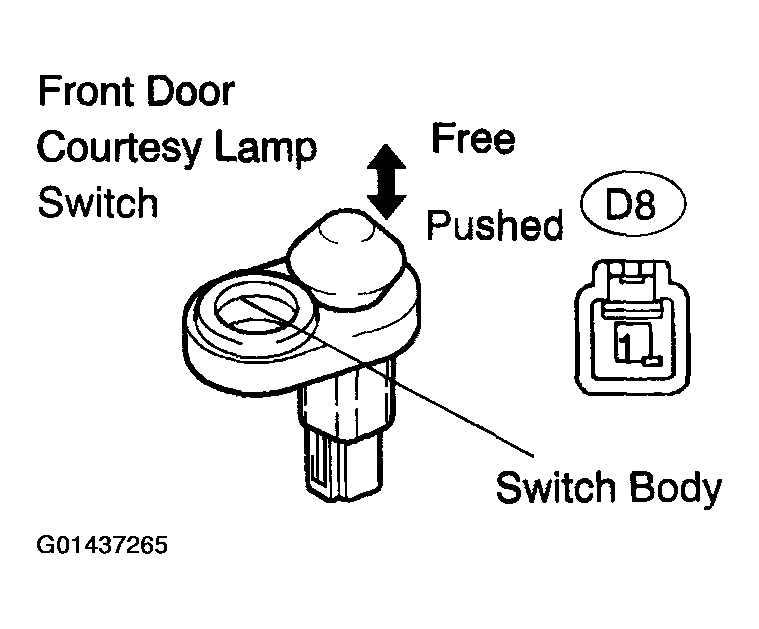 Front Door Courtesy Lamp Switch

Free

Pushed

D8

1

Switch Body

G01437265