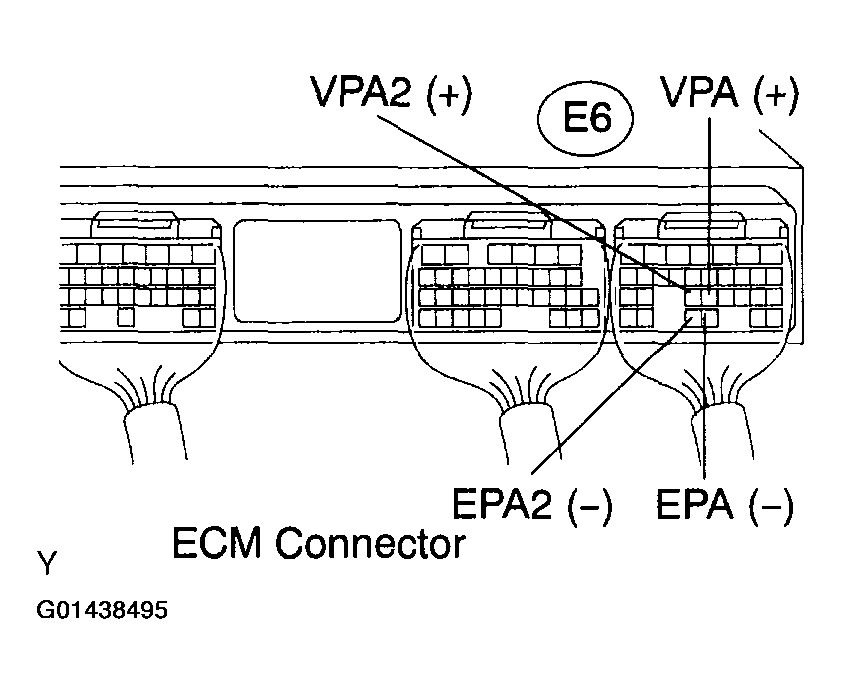 VPA2 (+)

E6

VPA (+)

EPA2 (–)

EPA (–)

ECM Connector

Y

G01438495