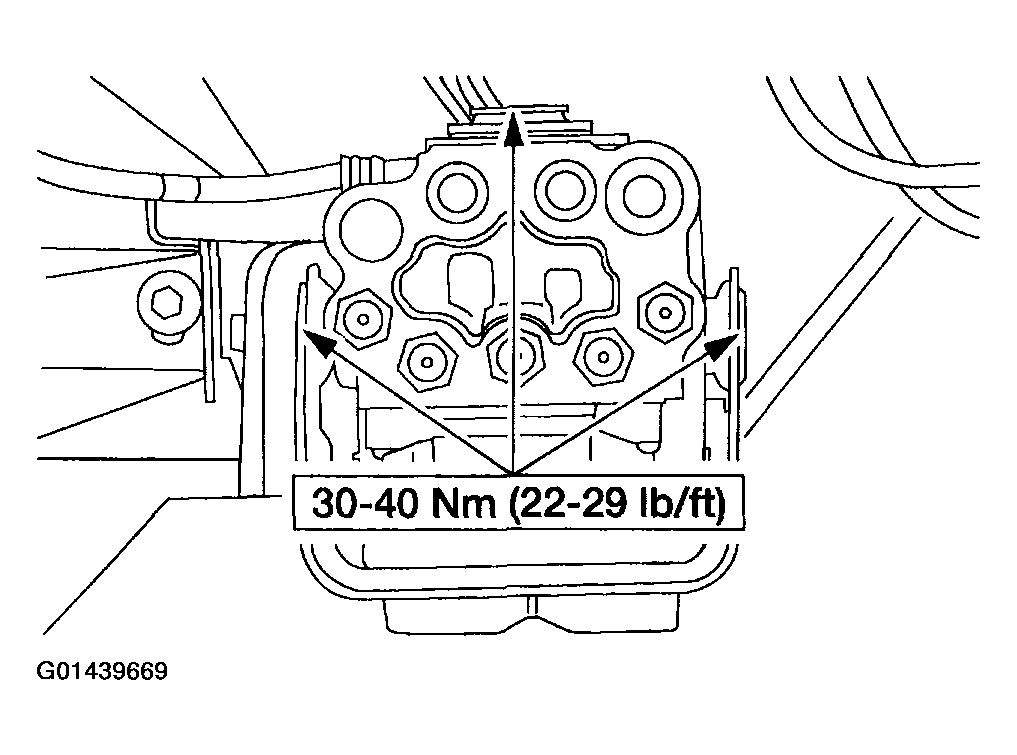 30-40 Nm (22-29 lb/ft)

G01439669