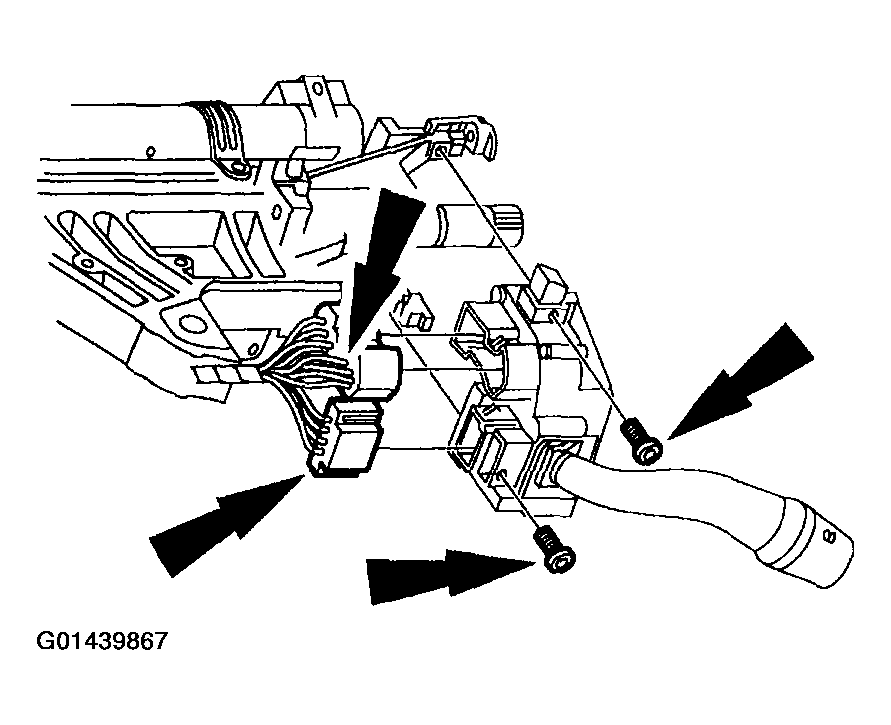 G01439867