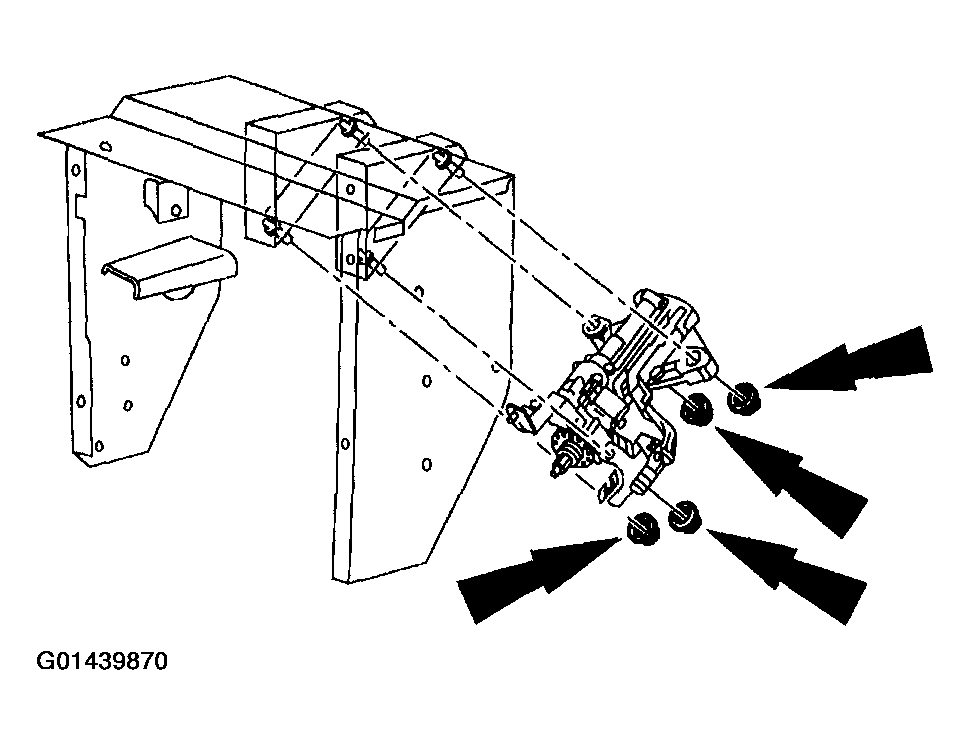 G01439870