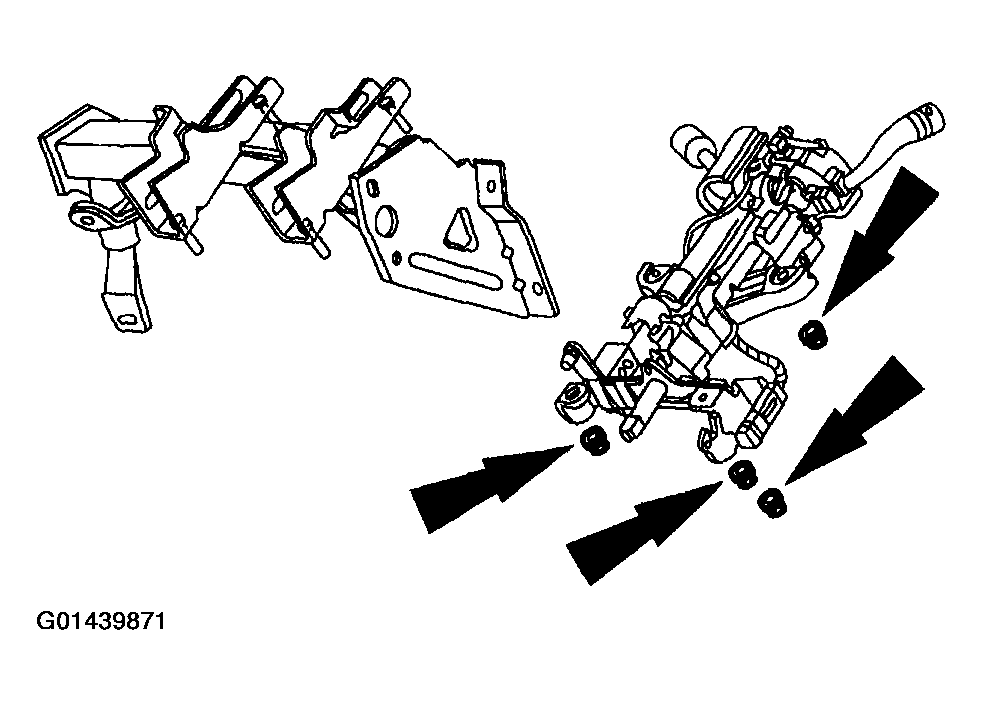 G01439871