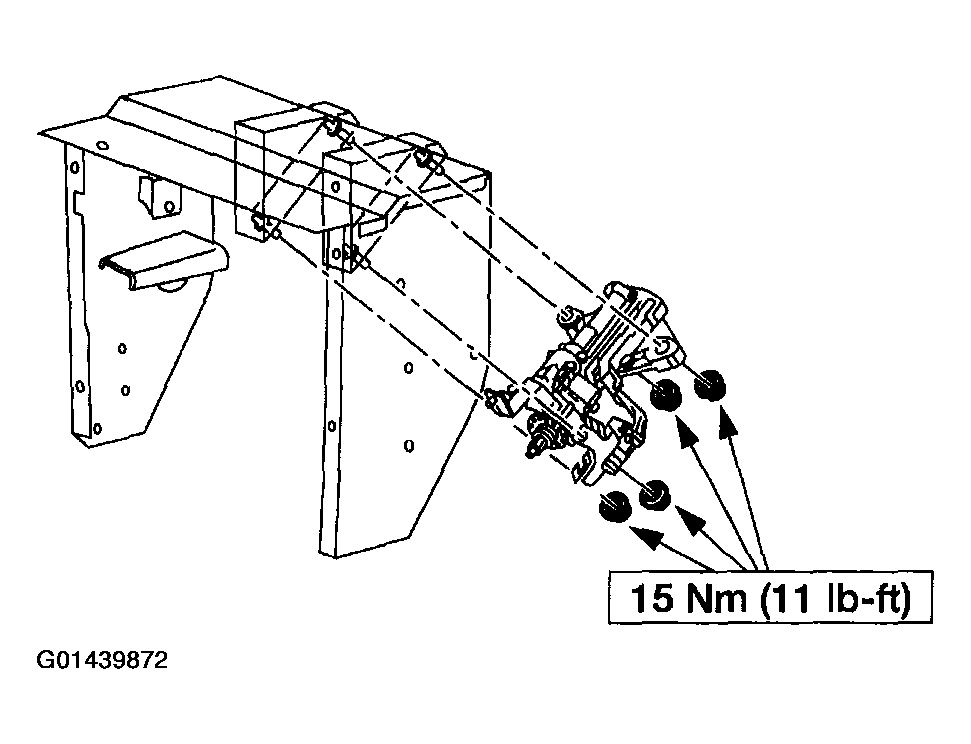 15 Nm (11 lb-ft)

G01439872