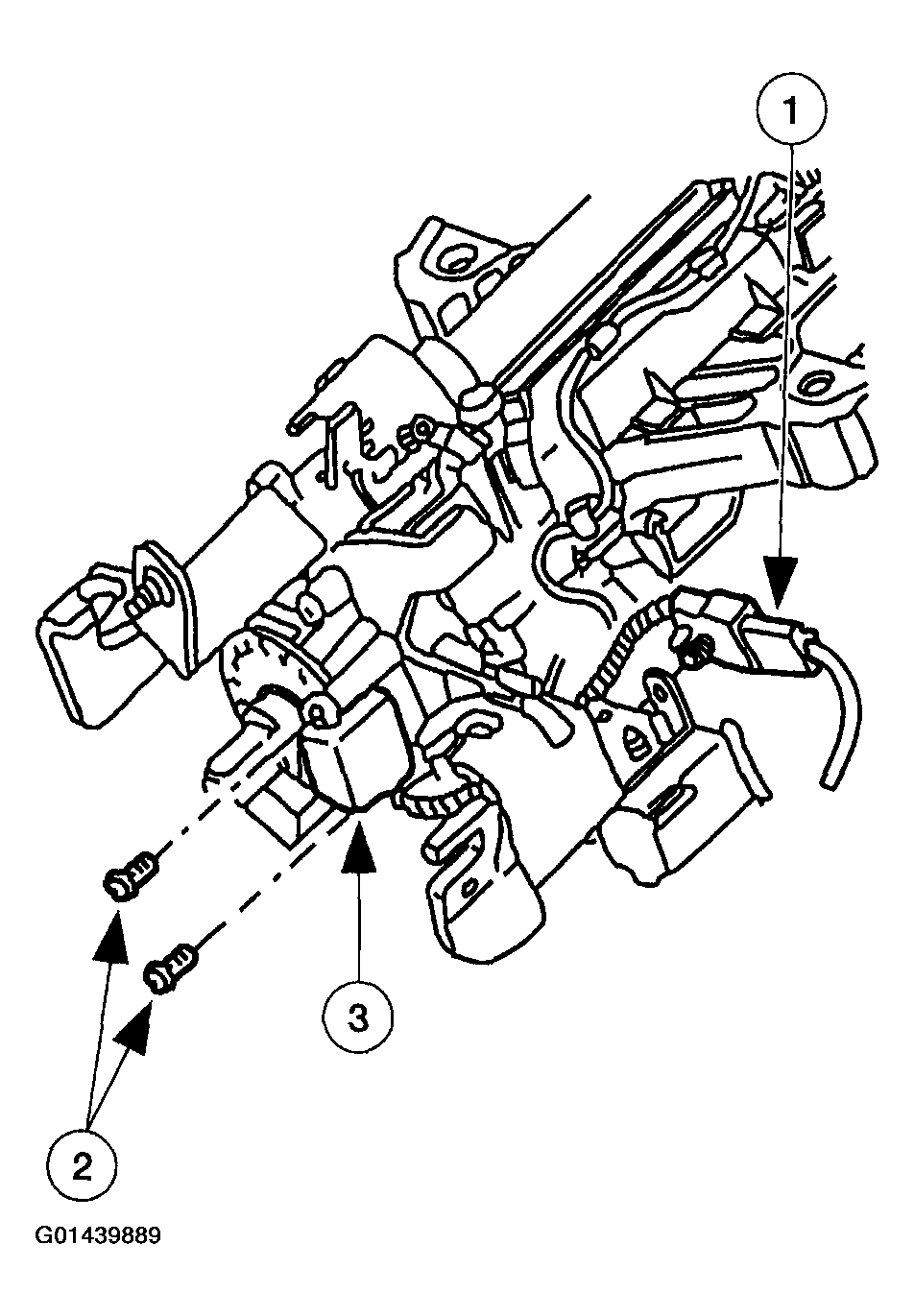 1

3

2

G01439889