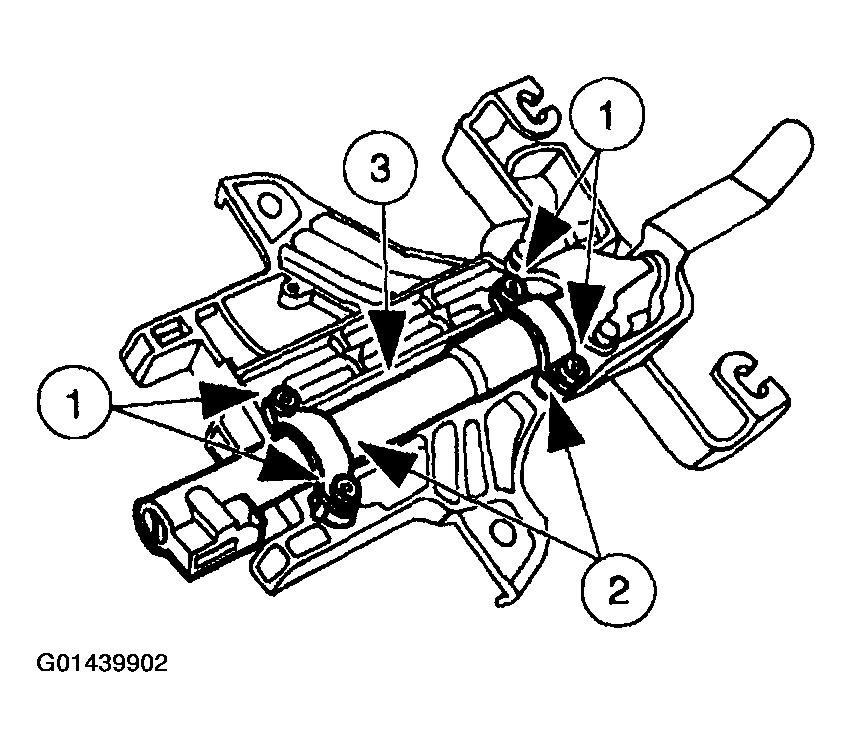 1
3
1
2
G01439902