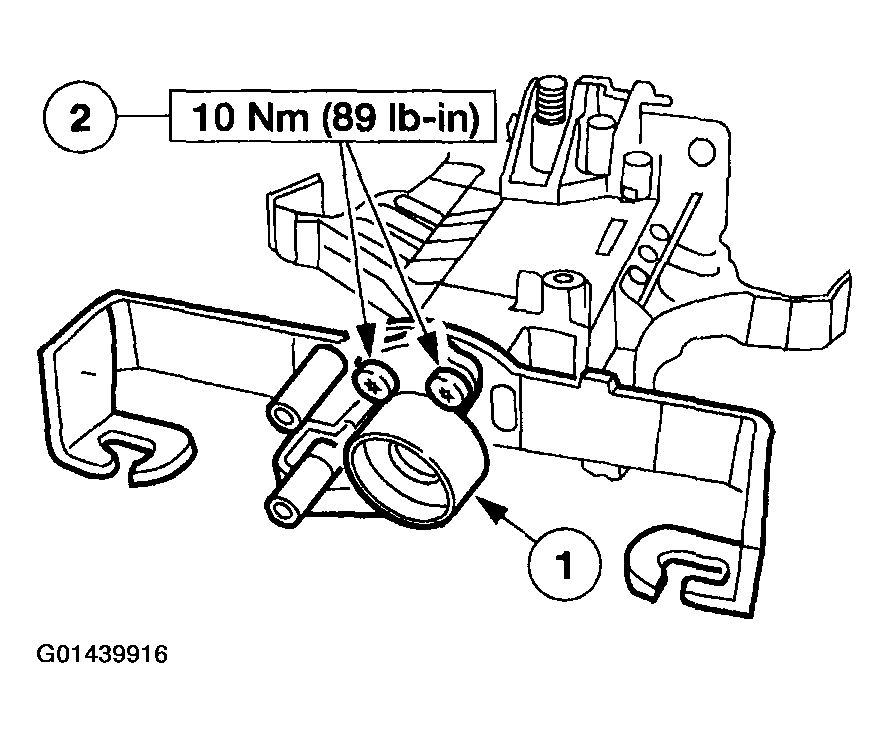 2
10 Nm (89 lb-in)
1
G01439916