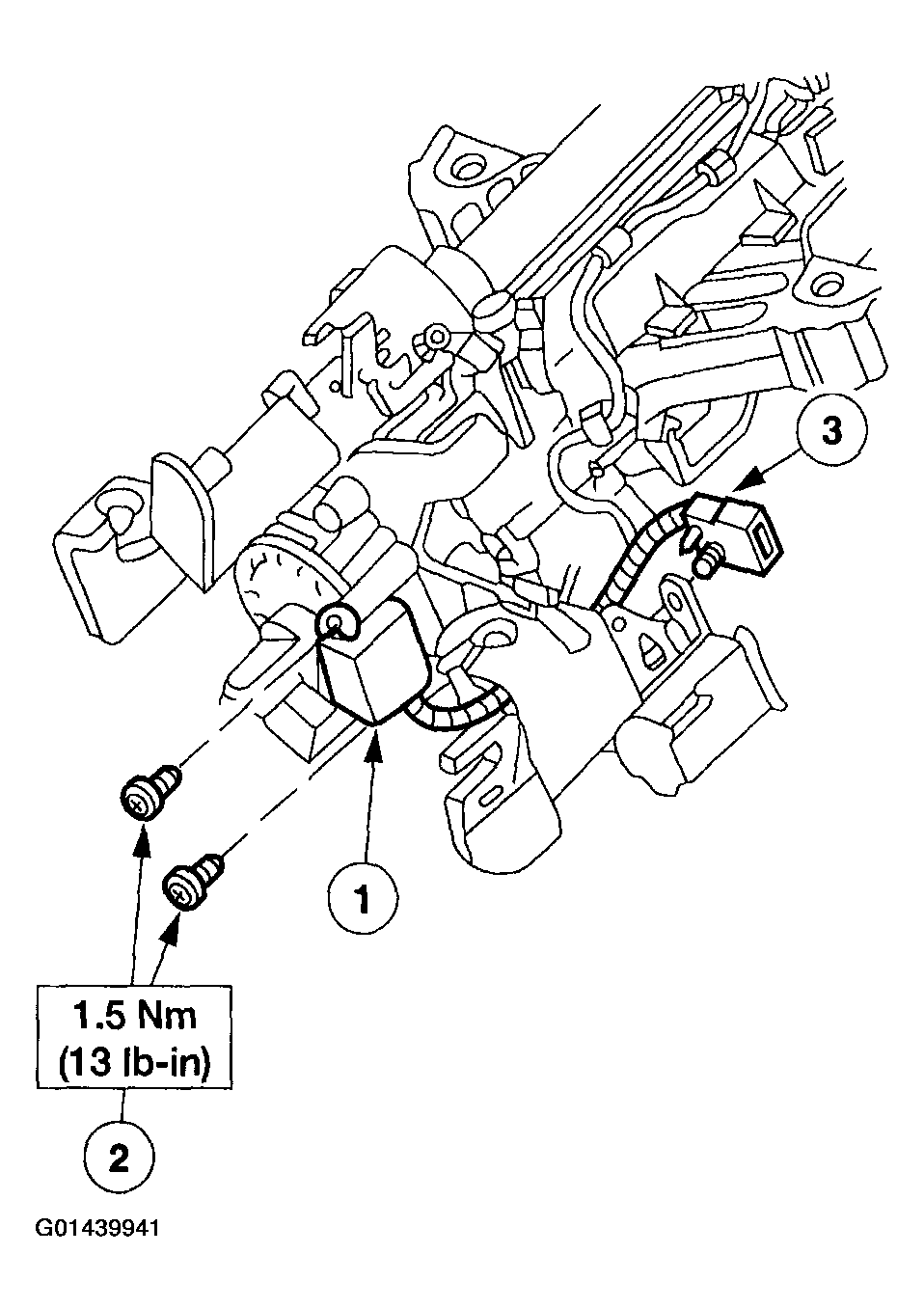 3

1

1.5 Nm
(13 lb-in)

2

G01439941