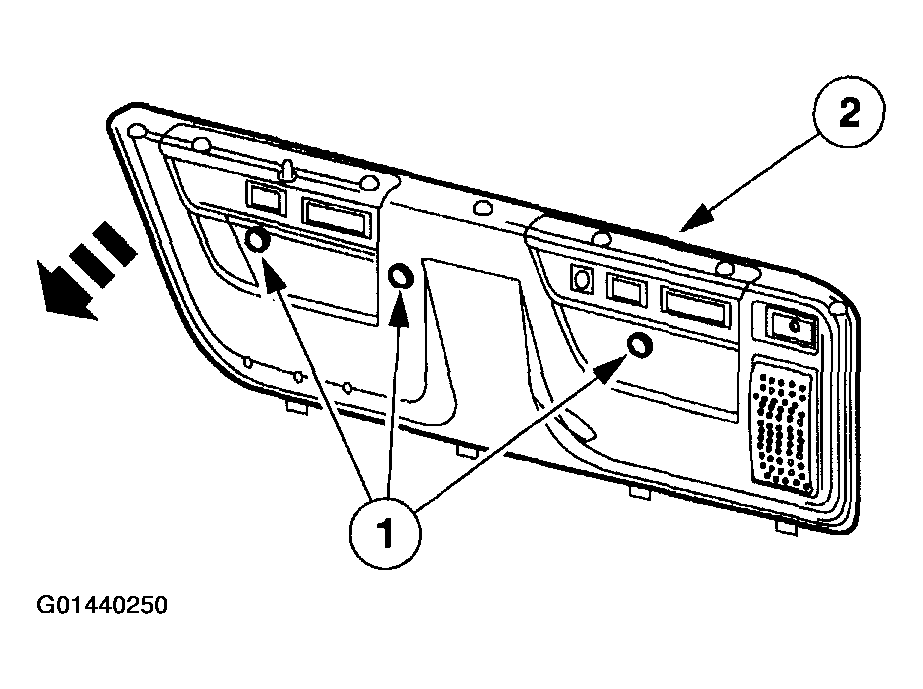 2

1

G01440250