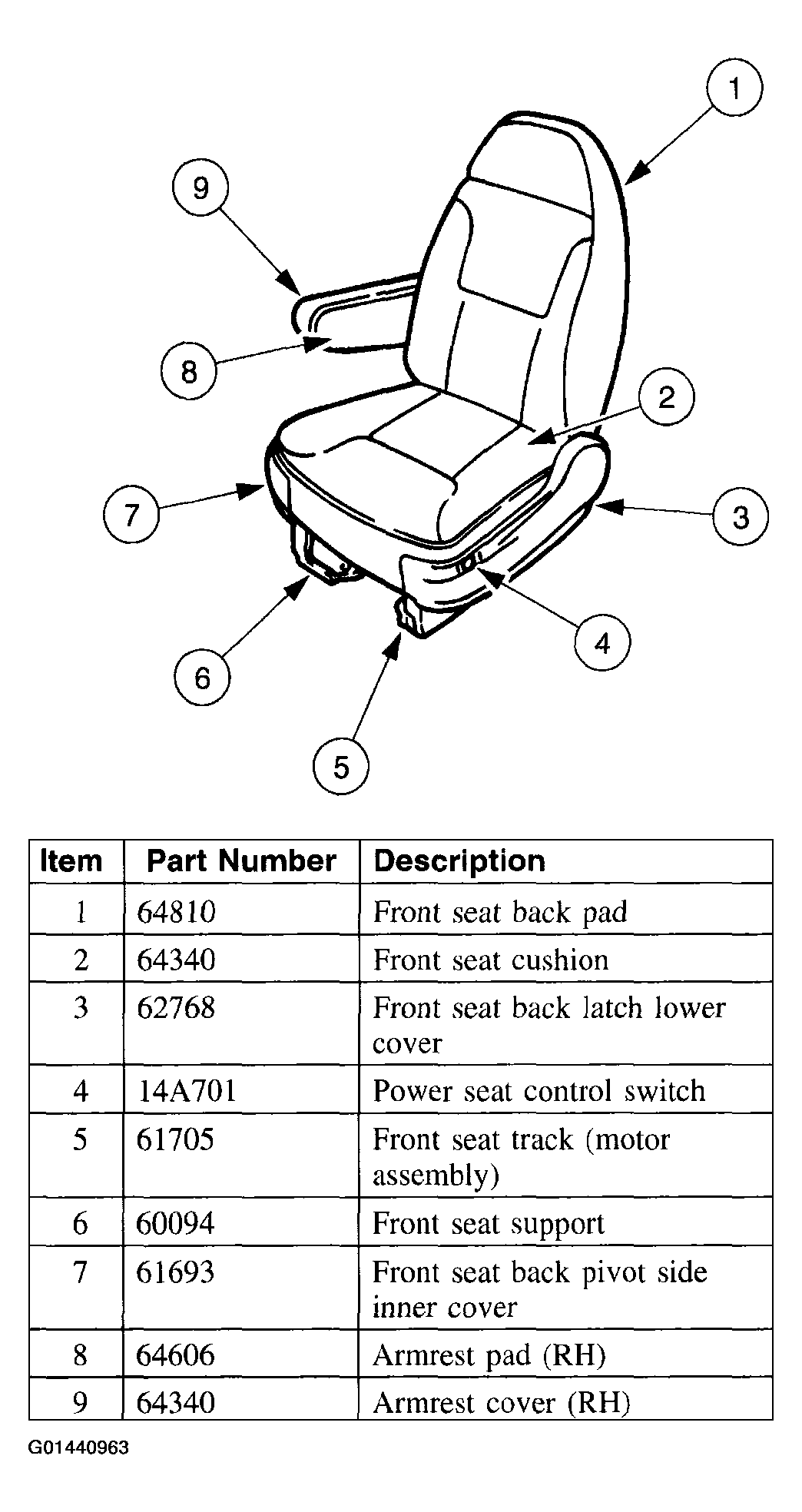 1

9

8

2

7

3

4

6

5

| Item | Part Number | Description |
|---|---|---|
| 1 | 64810 | Front seat back pad |
| 2 | 64340 | Front seat cushion |
| 3 | 62768 | Front seat back latch lower cover |
| 4 | 14A701 | Power seat control switch |
| 5 | 61705 | Front seat track (motor assembly) |
| 6 | 60094 | Front seat support |
| 7 | 61693 | Front seat back pivot side inner cover |
| 8 | 64606 | Armrest pad (RH) |
| 9 | 64340 | Armrest cover (RH) |

G01440963