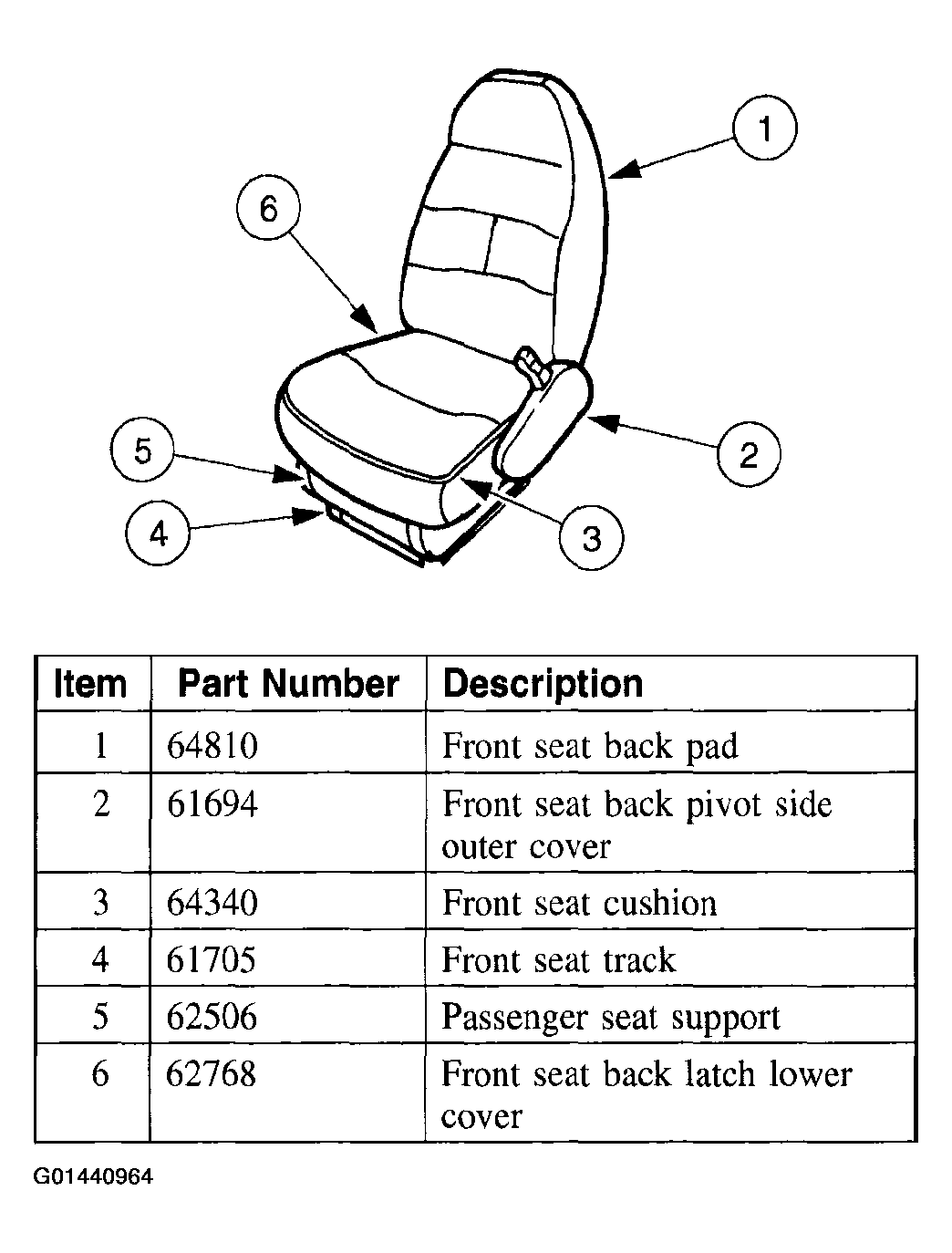 1
6
2
5
3
4

| Item | Part Number | Description |
|---|---|---|
| 1 | 64810 | Front seat back pad |
| 2 | 61694 | Front seat back pivot side outer cover |
| 3 | 64340 | Front seat cushion |
| 4 | 61705 | Front seat track |
| 5 | 62506 | Passenger seat support |
| 6 | 62768 | Front seat back latch lower cover |

G01440964