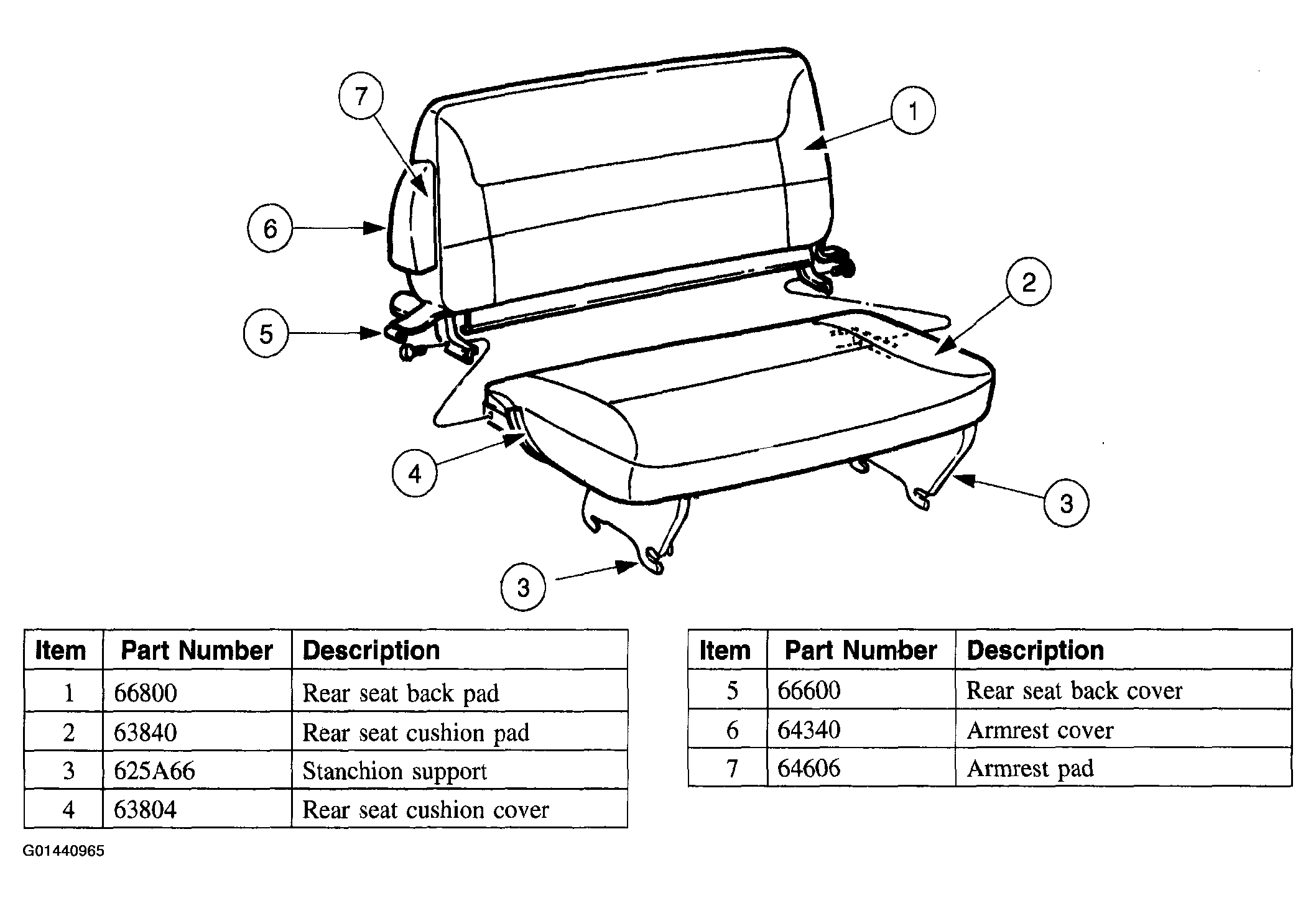 7
1
6
2
5
4
3
3

| Item | Part Number | Description |
|---|---|---|
| 1 | 66800 | Rear seat back pad |
| 2 | 63840 | Rear seat cushion pad |
| 3 | 625A66 | Stanchion support |
| 4 | 63804 | Rear seat cushion cover |

| Item | Part Number | Description |
|---|---|---|
| 5 | 66600 | Rear seat back cover |
| 6 | 64340 | Armrest cover |
| 7 | 64606 | Armrest pad |

G01440965