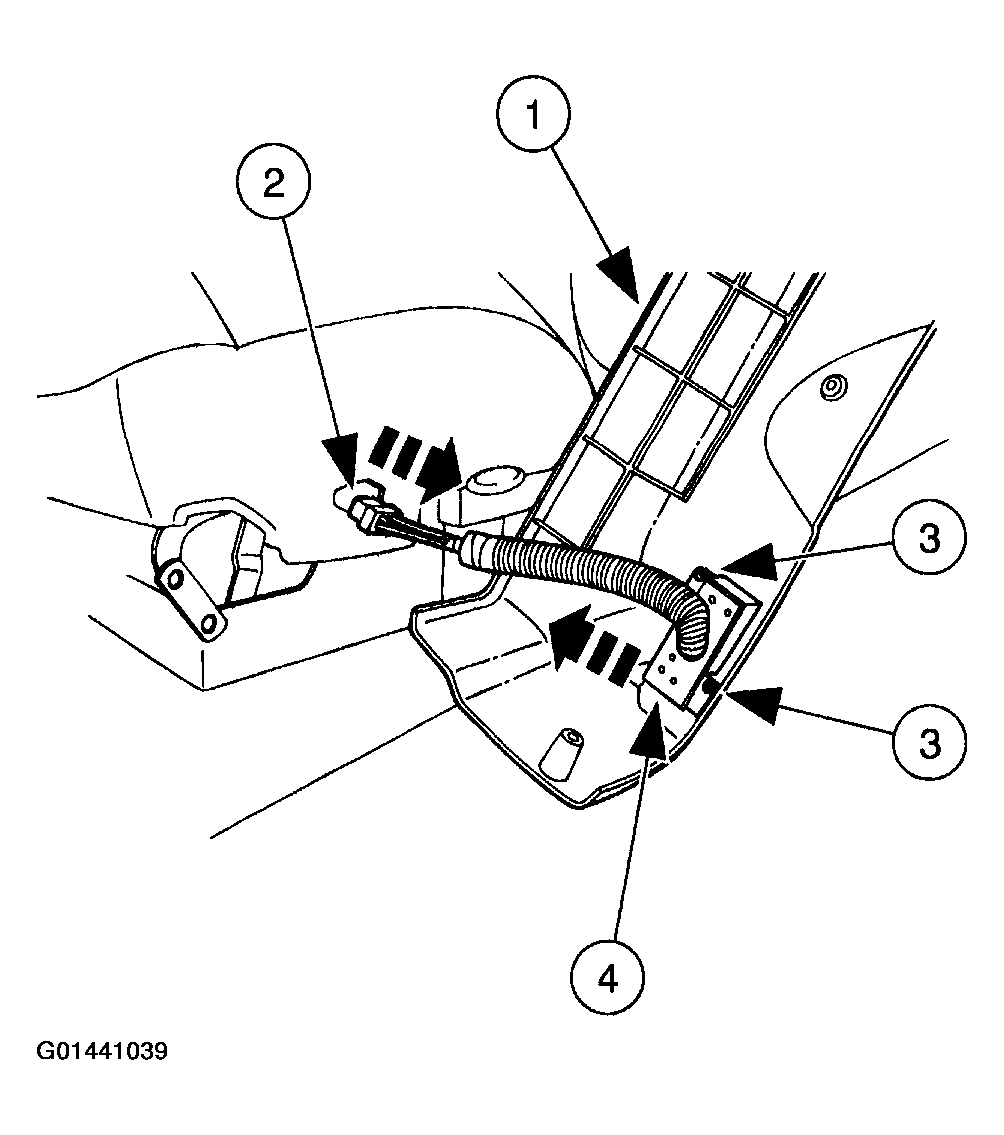 1
2
3
3
4
G01441039