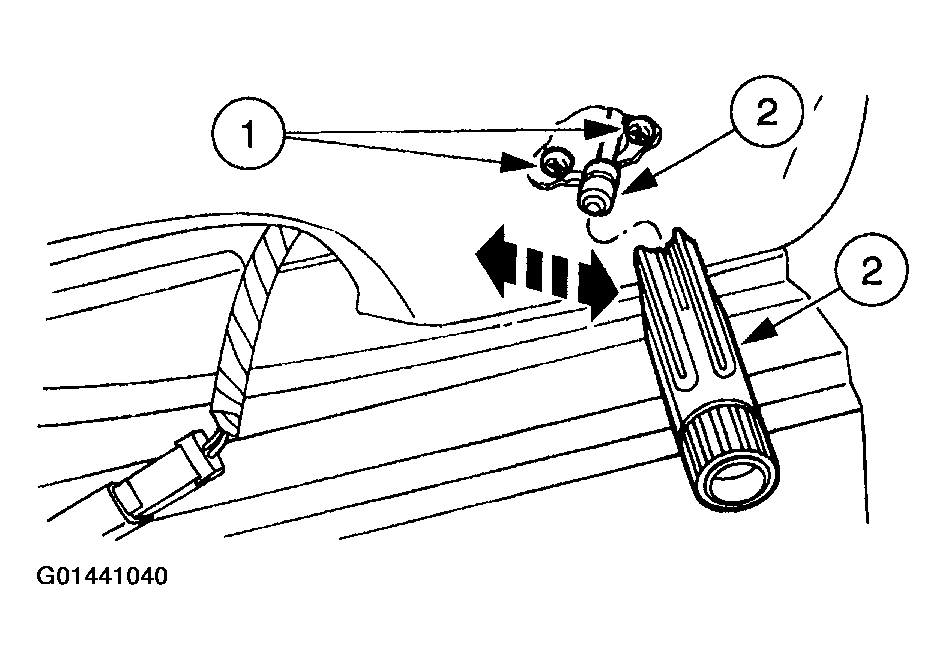 1
2
2
G01441040