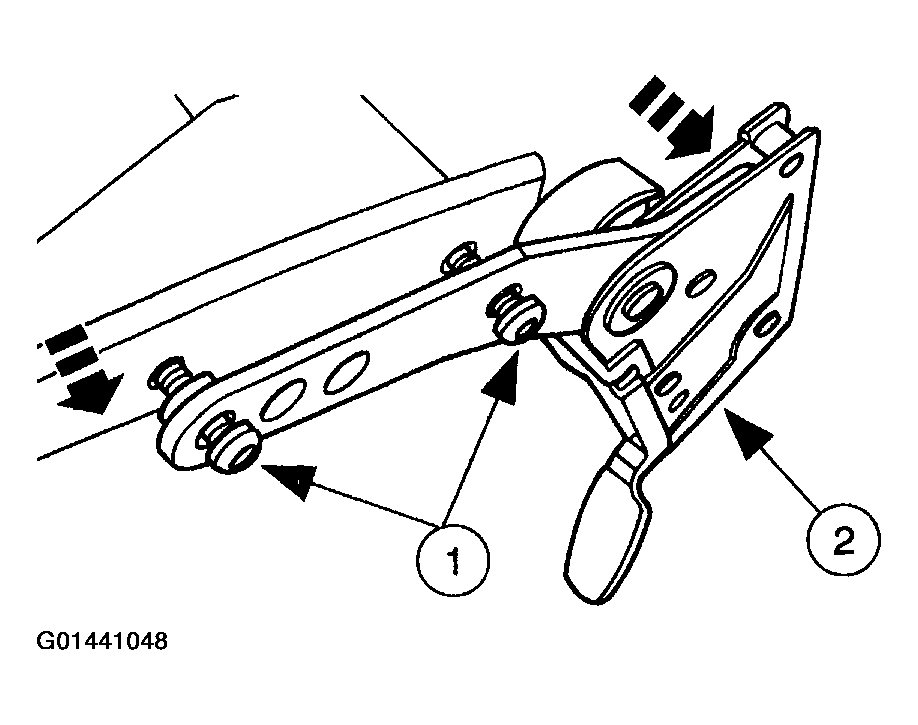 1

2

G01441048