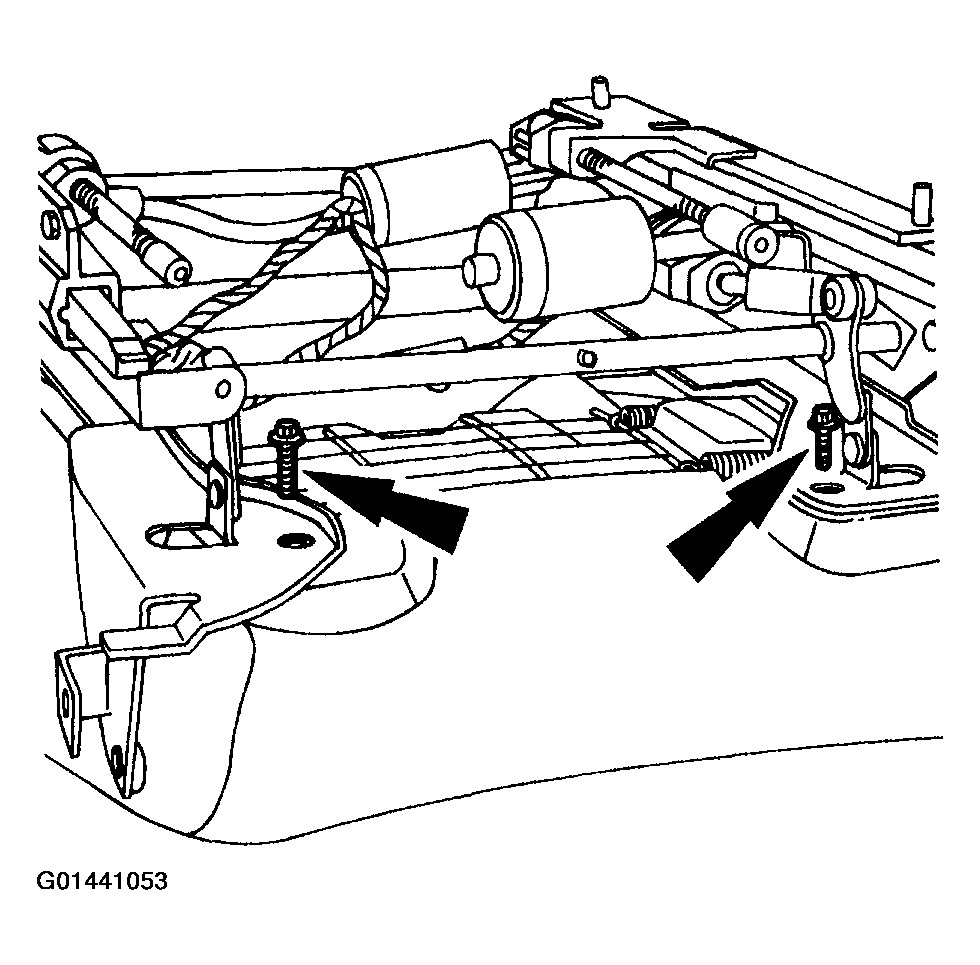 G01441053