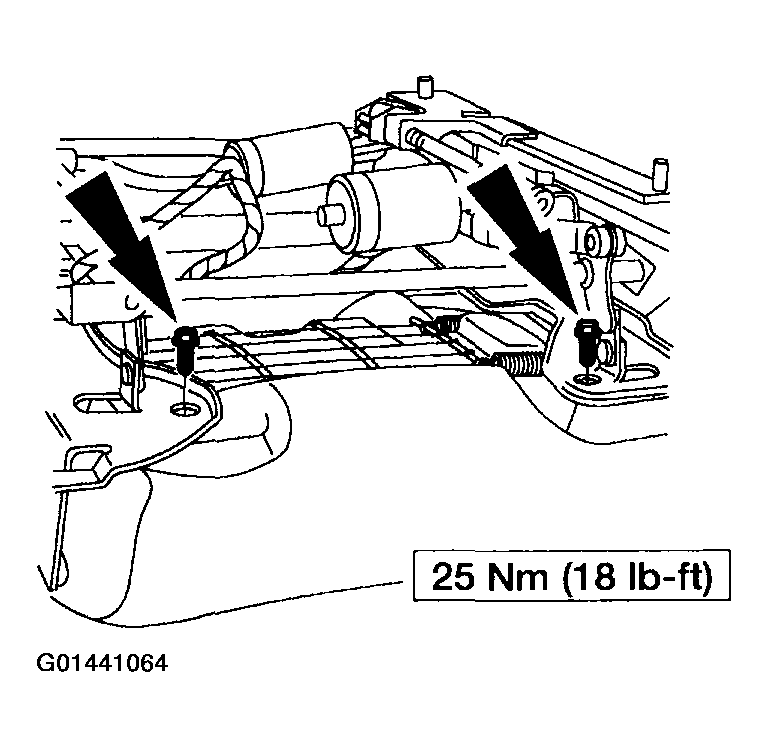 25 Nm (18 lb-ft)

G01441064