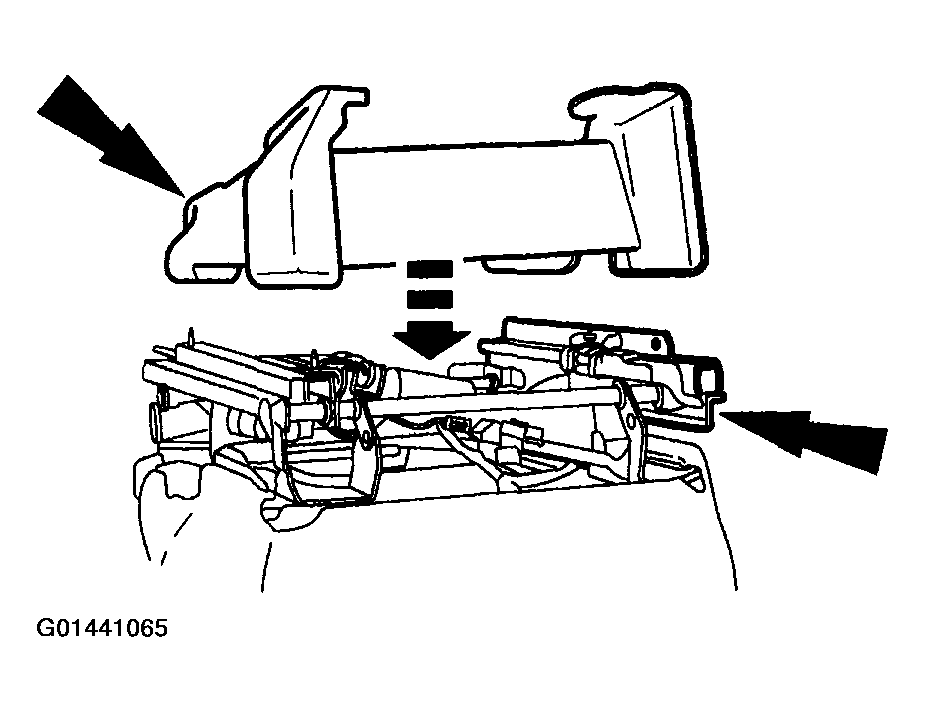 G01441065