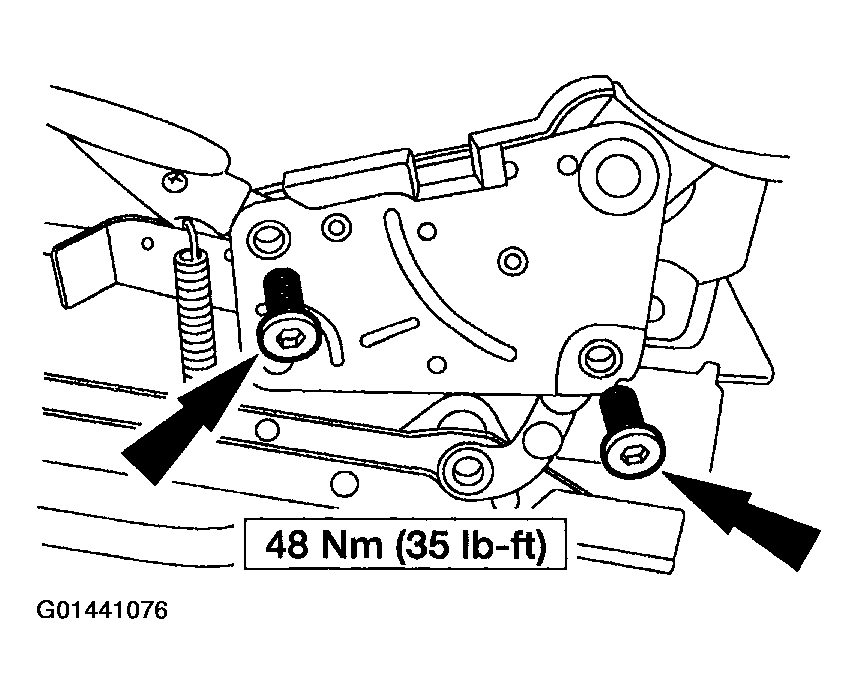 48 Nm (35 lb-ft)

G01441076