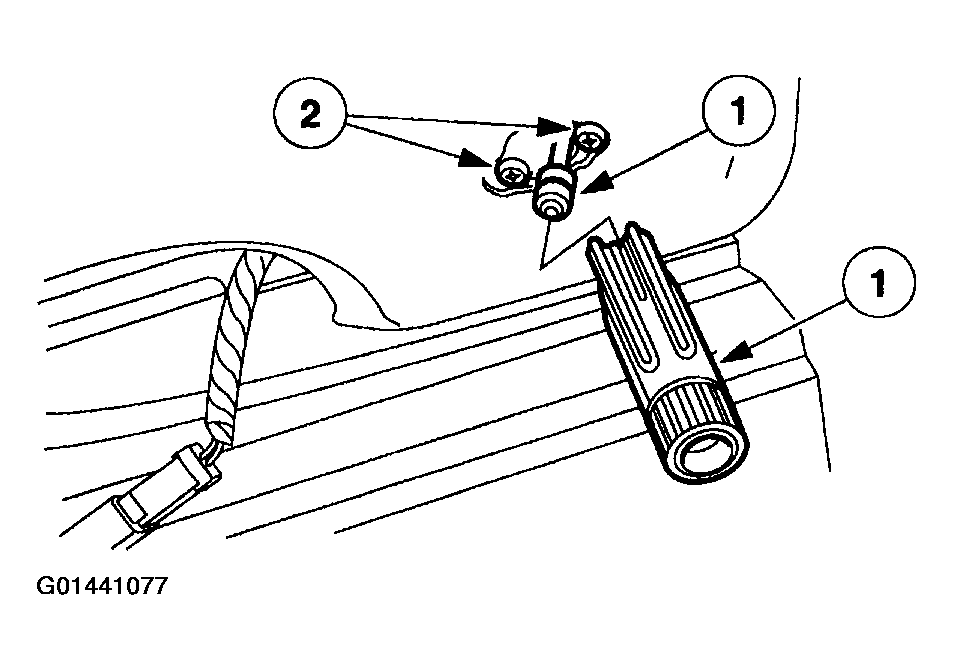 2
1
1
G01441077