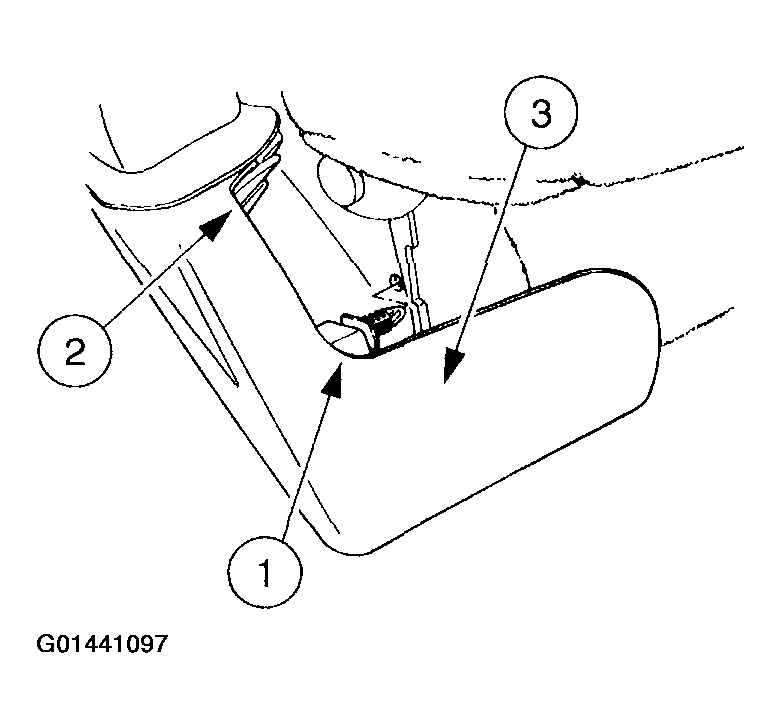 3
2
1
G01441097