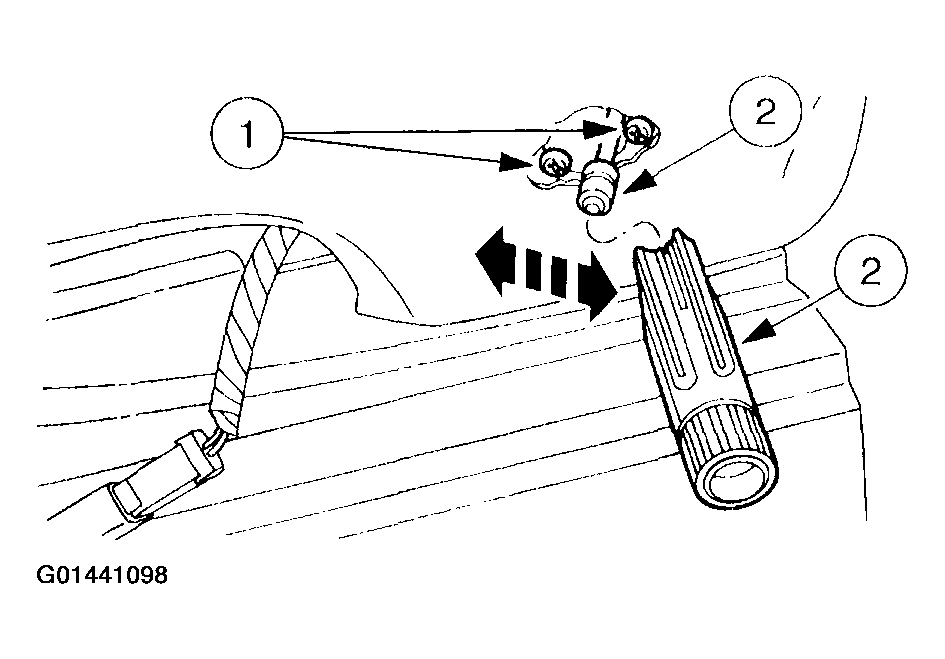 1
2
2
G01441098