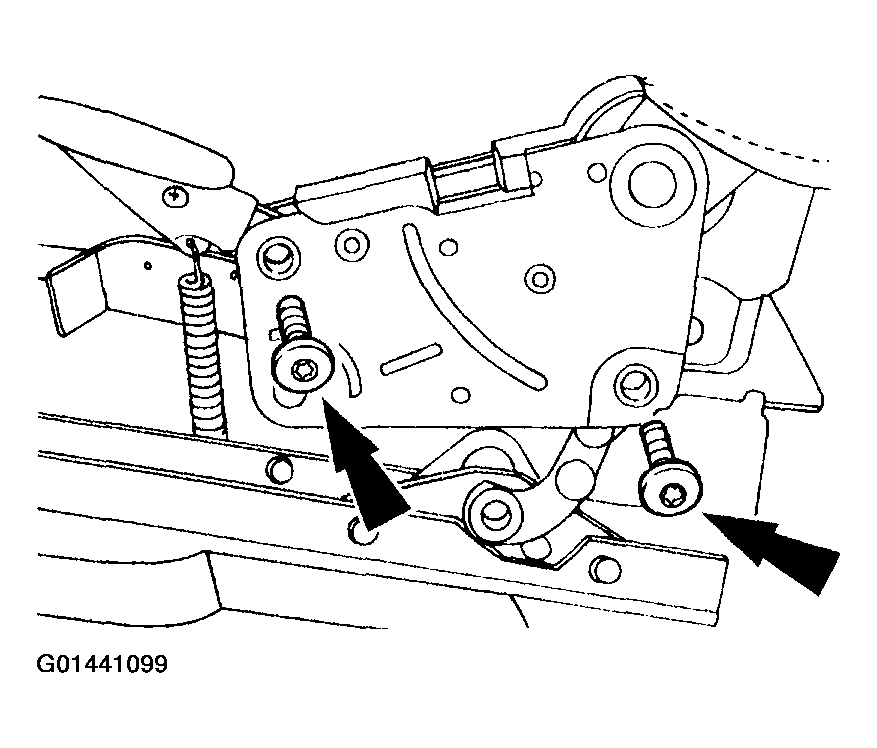 G01441099