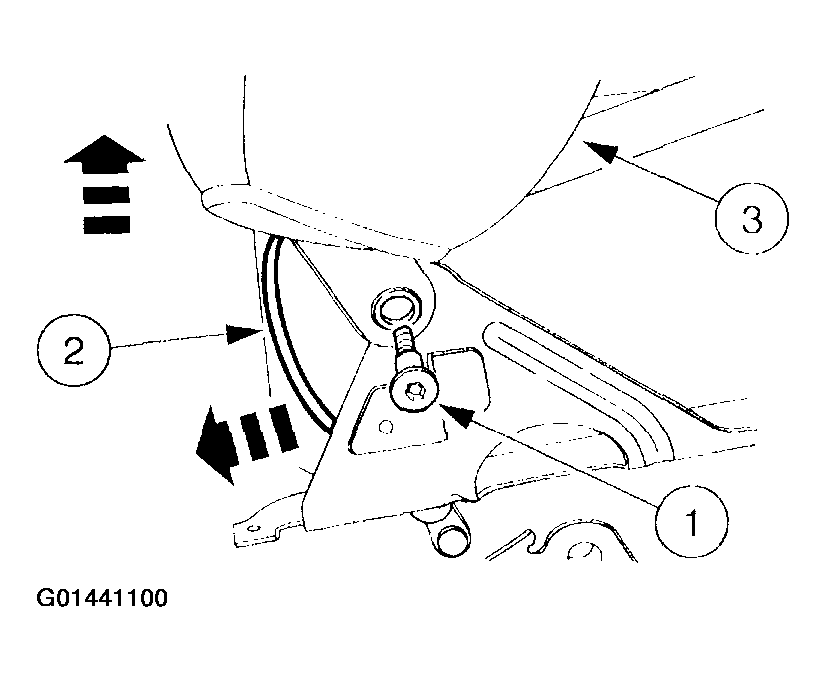 3

2

1

G01441100