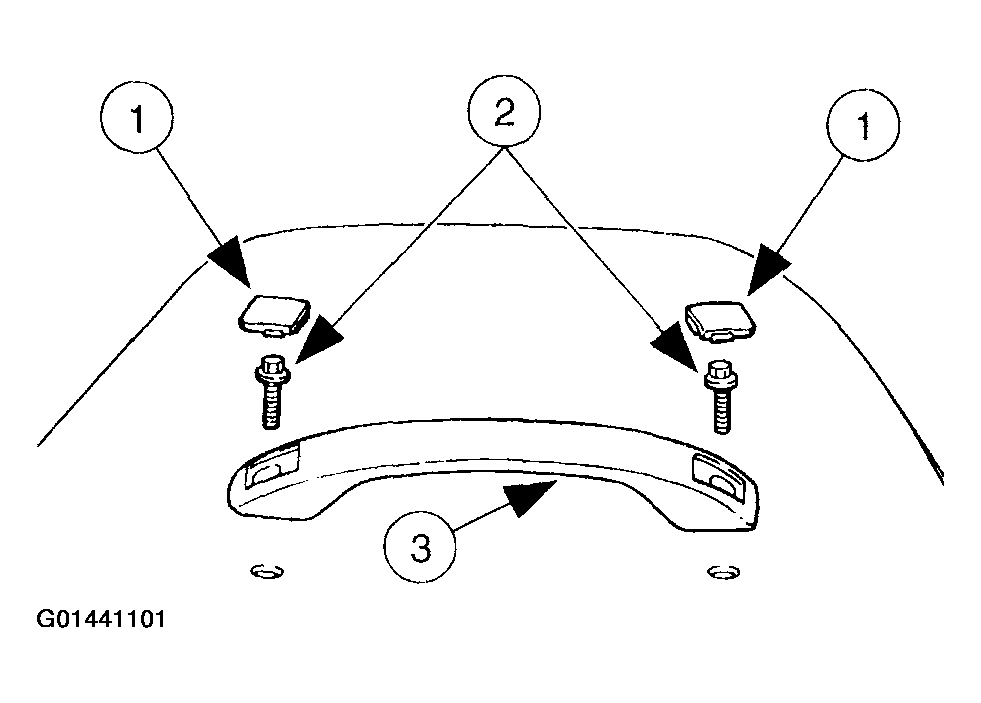 1
2
1
3
G01441101