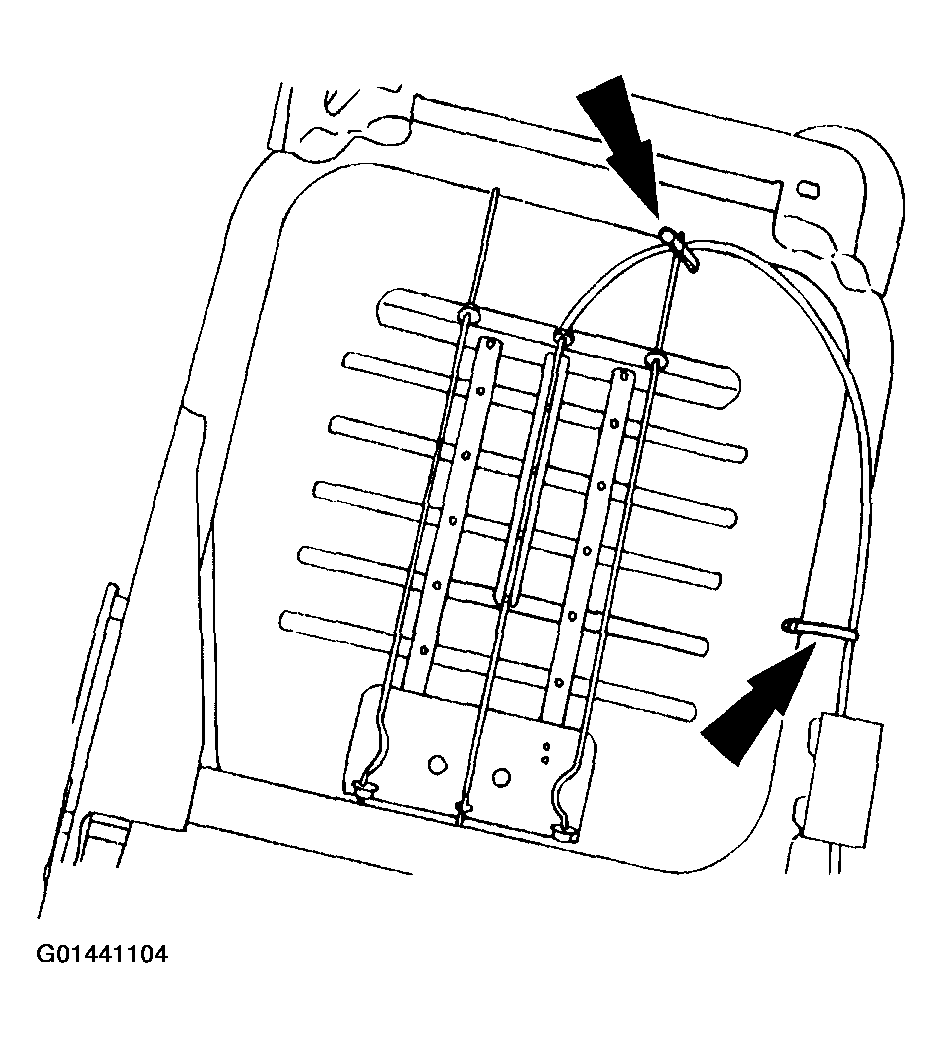 G01441104