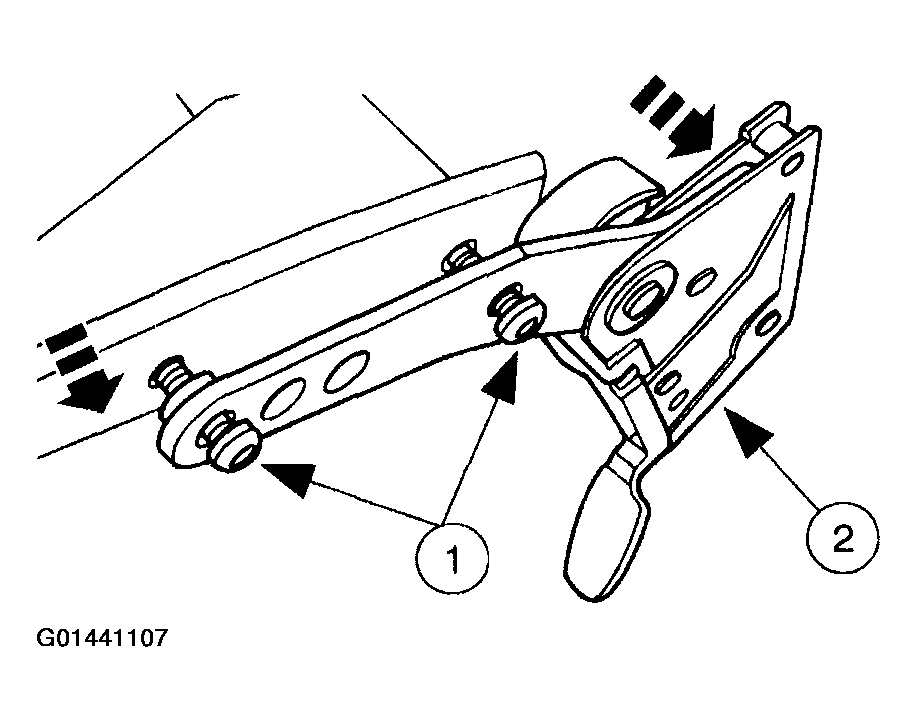 1
2
G01441107