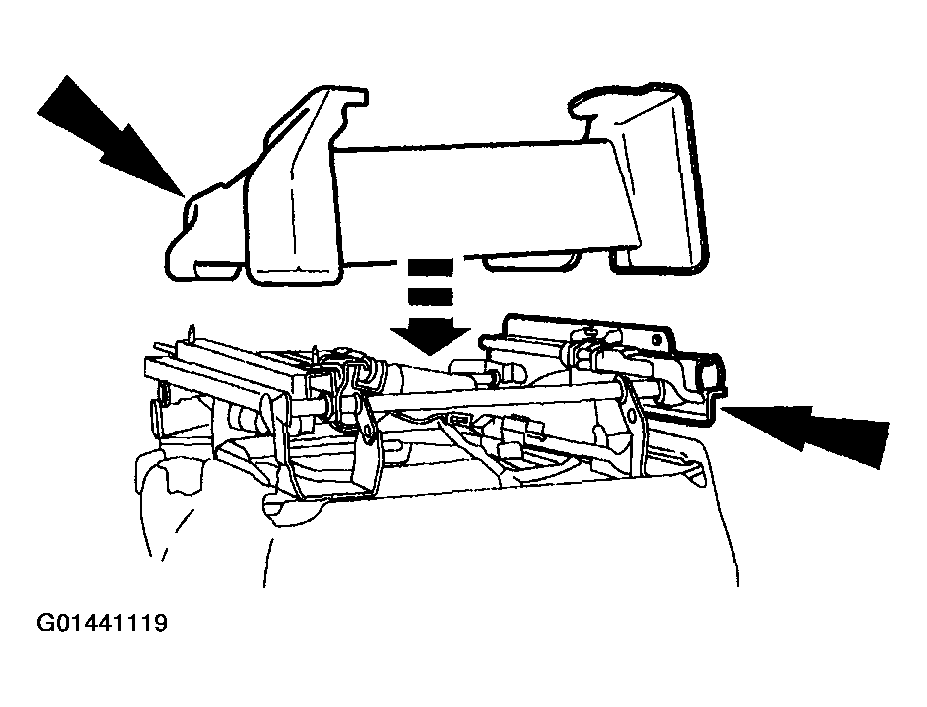 G01441119