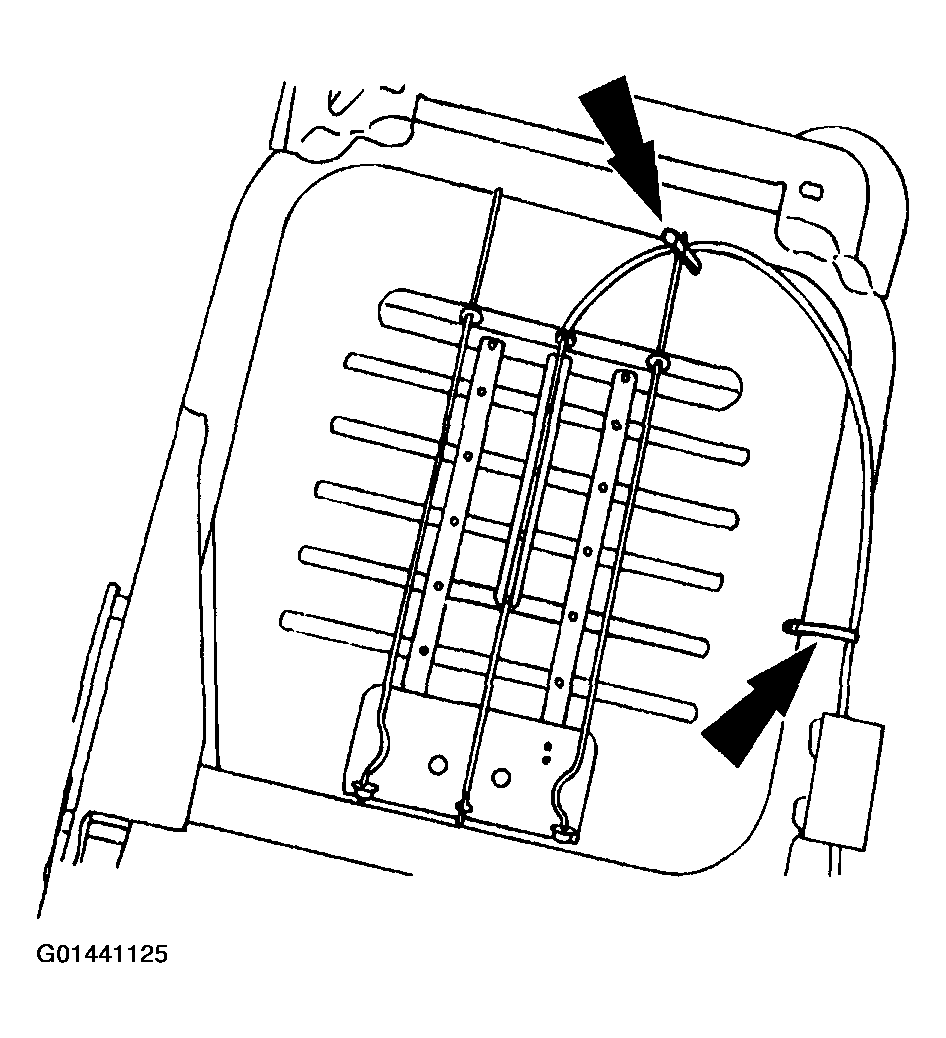 G01441125