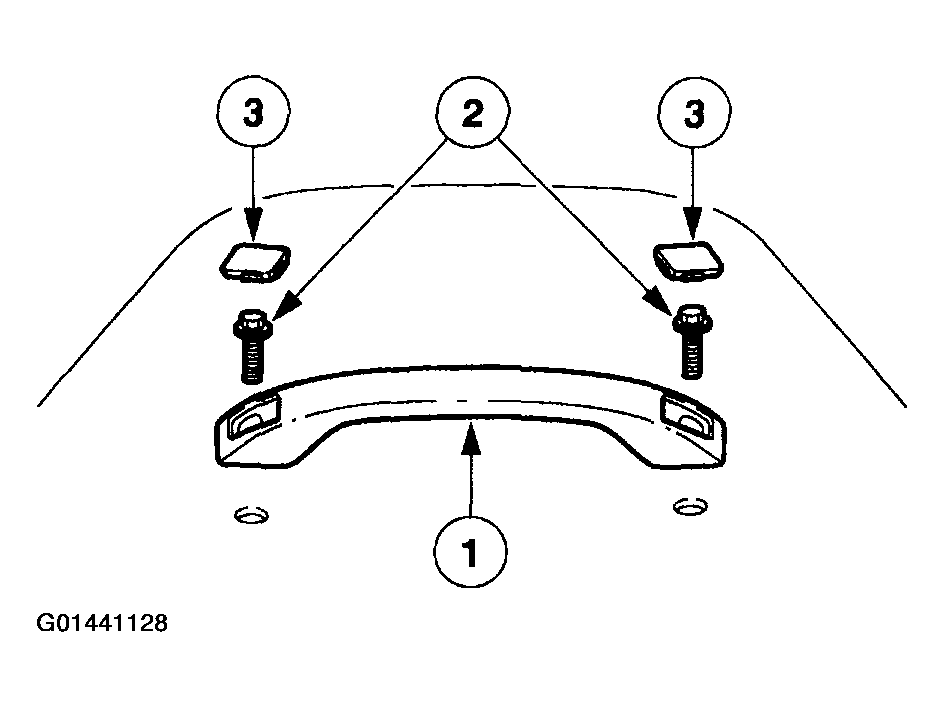 3
2
3
1
G01441128