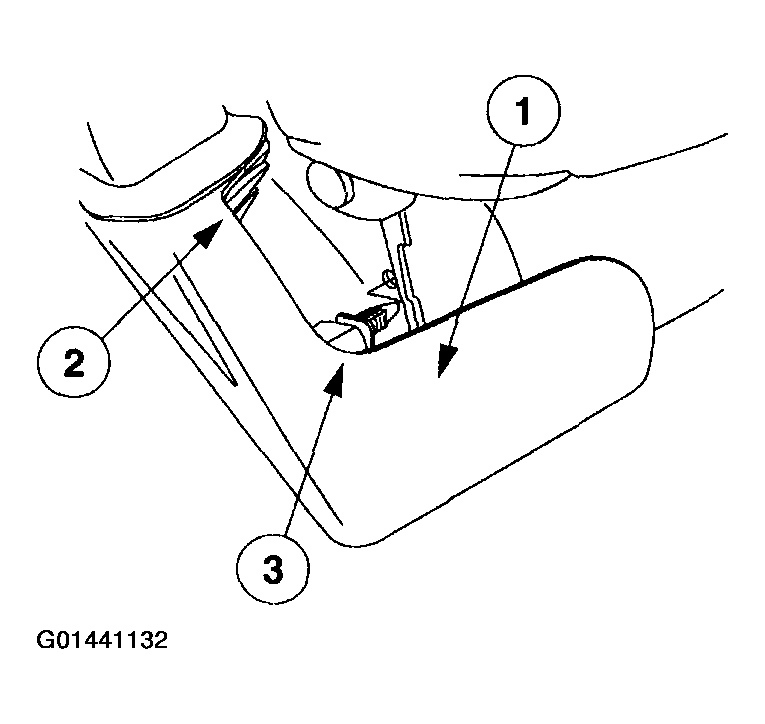 1

2

3

G01441132