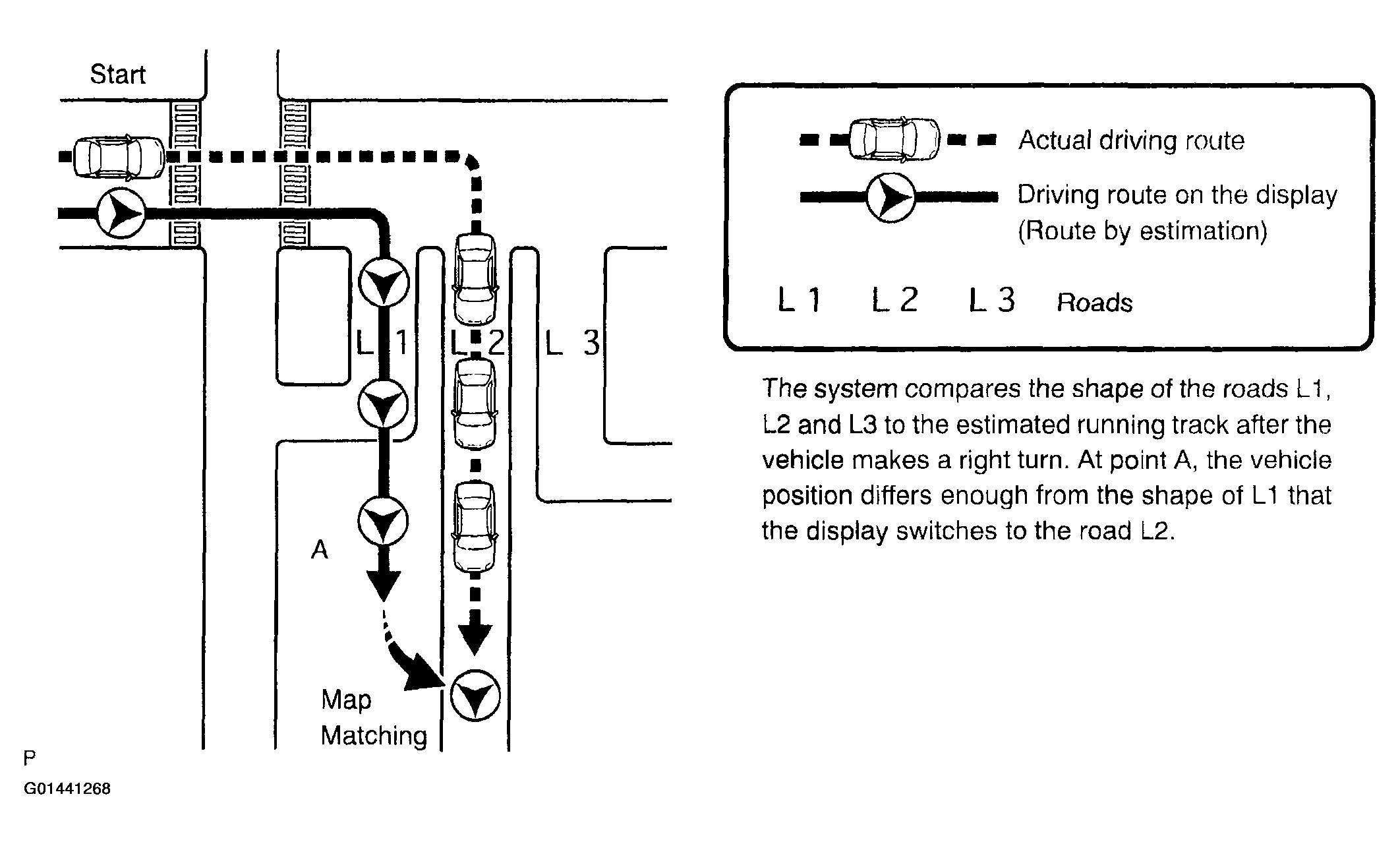 Start

L 1 L 2 L 3

A

Map Matching

Actual driving route

Driving route on the display (Route by estimation)

L 1 L 2 L 3 Roads

The system compares the shape of the roads L1, L2 and L3 to the estimated running track after the vehicle makes a right turn. At point A, the vehicle position differs enough from the shape of L1 that the display switches to the road L2.

P

G01441268