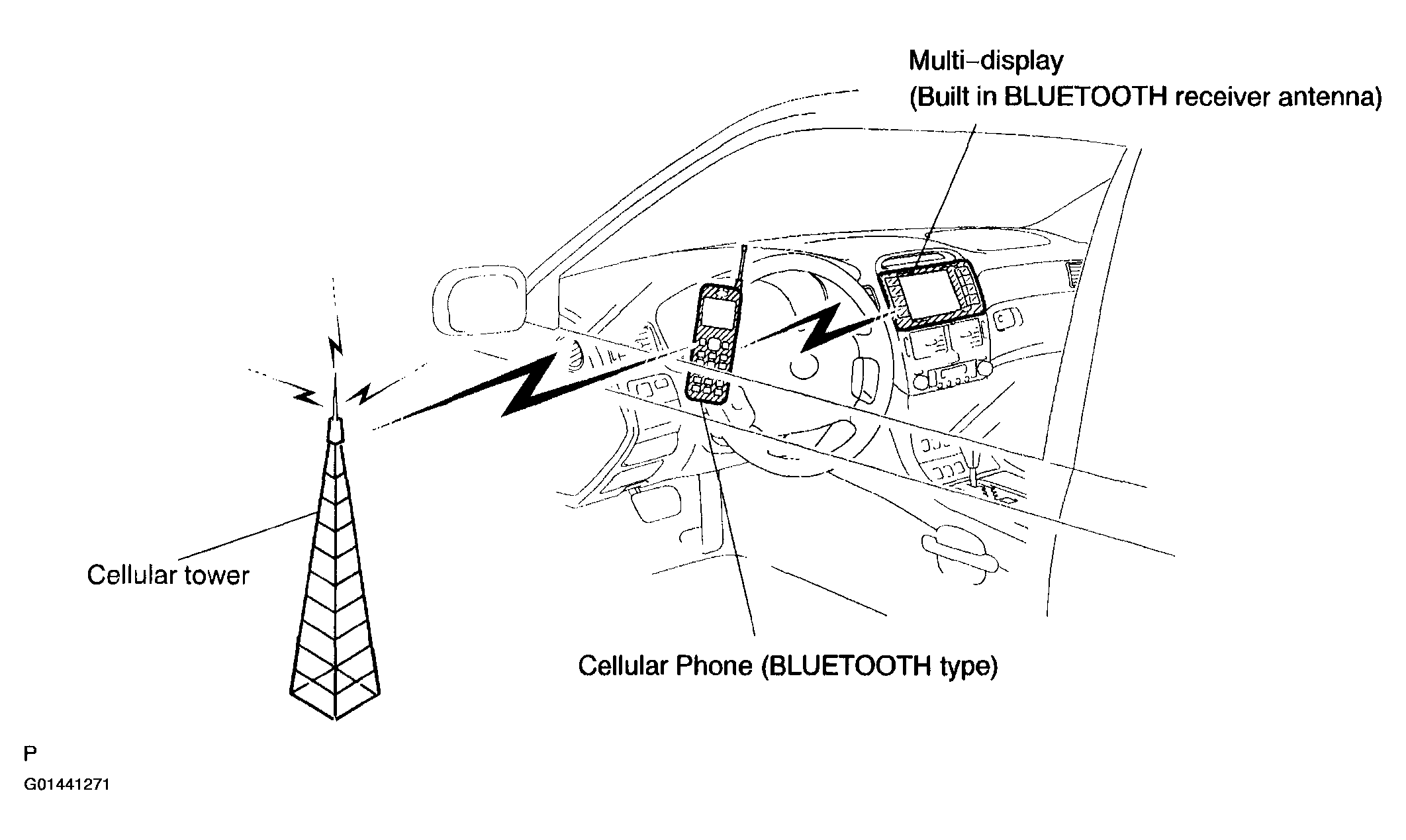 Multi–display
(Built in BLUETOOTH receiver antenna)

Cellular tower

Cellular Phone (BLUETOOTH type)

P
G01441271