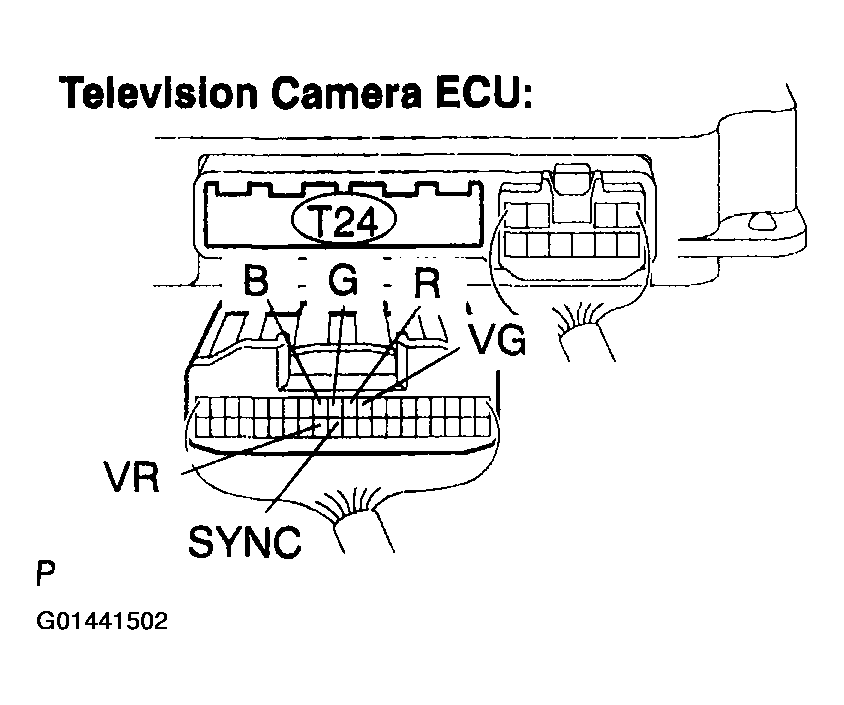 Television Camera ECU:

T24

B G R

VG

VR

SYNC

P

G01441502