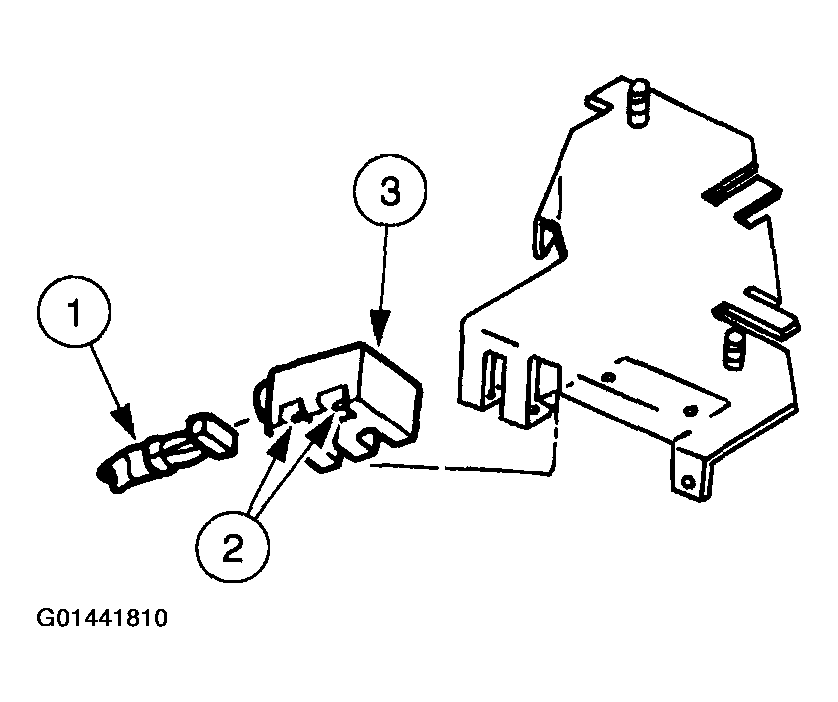 3

1

2

G01441810