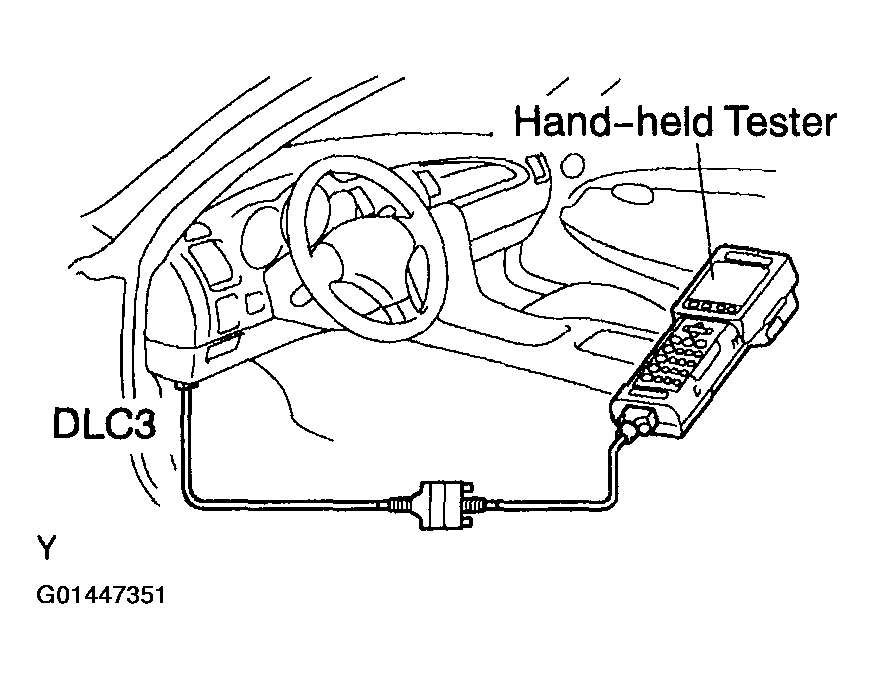 Hand-held Tester

DLC3

Y

G01447351