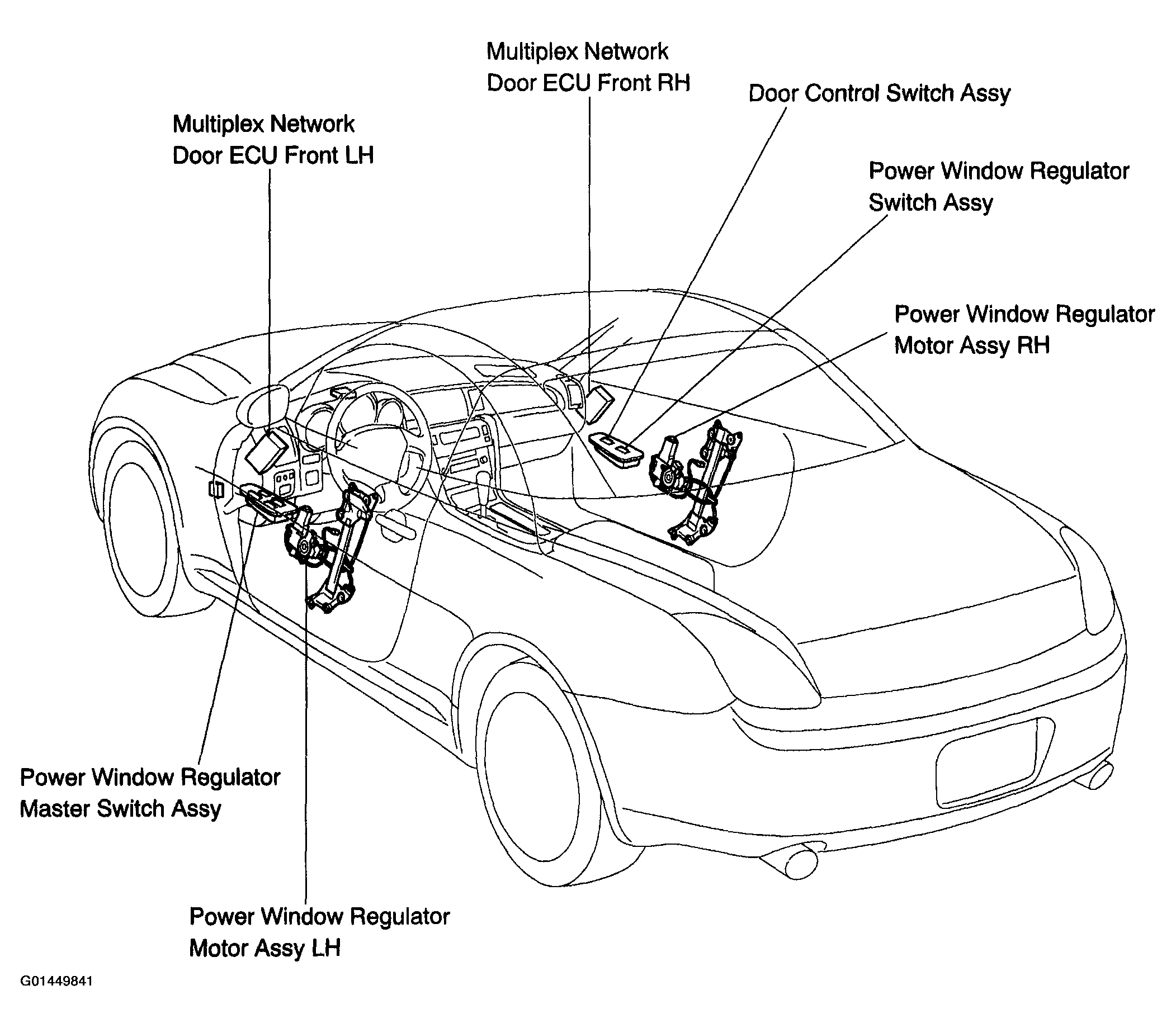 Multiplex Network
Door ECU Front RH

Door Control Switch Assy

Multiplex Network
Door ECU Front LH

Power Window Regulator
Switch Assy

Power Window Regulator
Motor Assy RH

Power Window Regulator
Master Switch Assy

Power Window Regulator
Motor Assy LH

G01449841