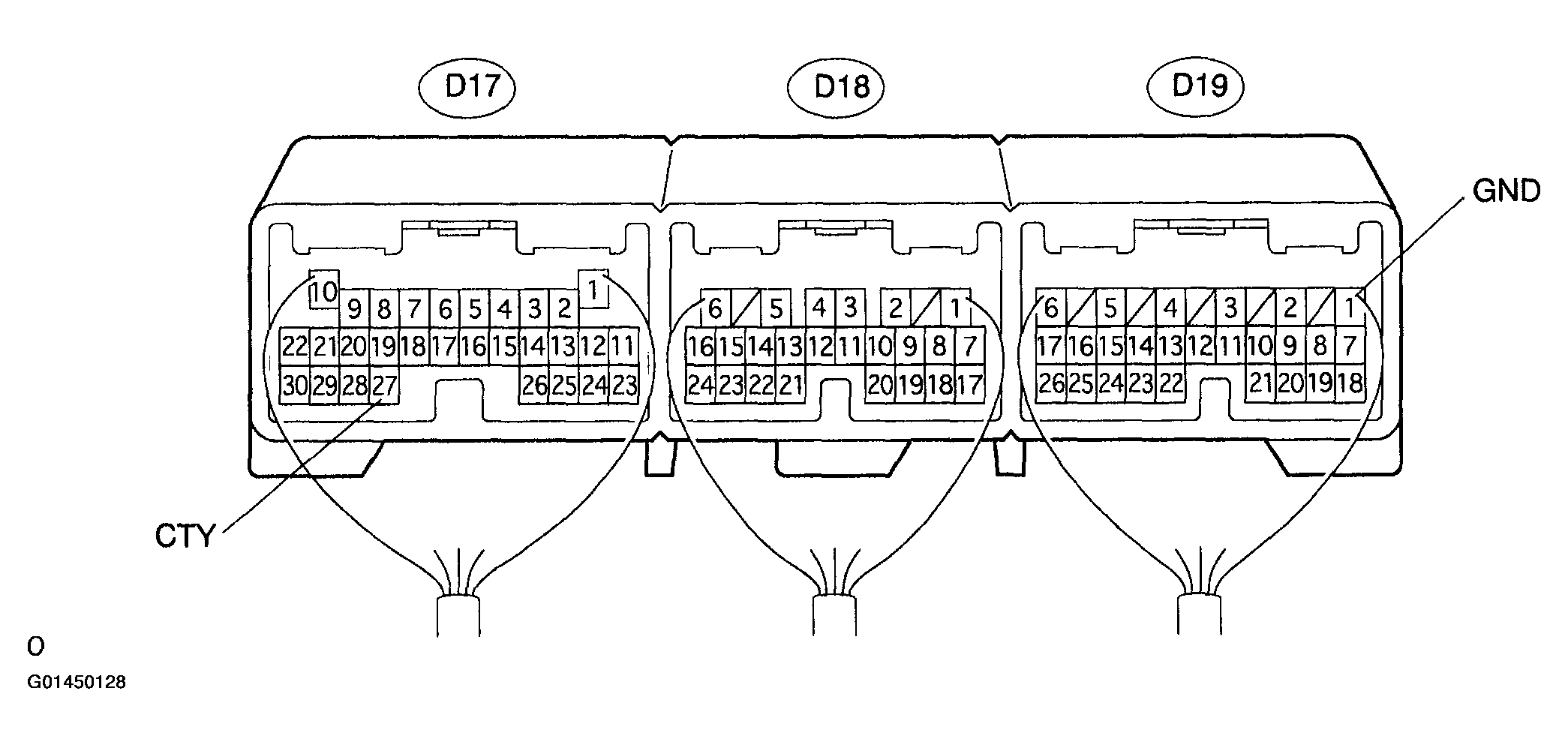 D17

D18

D19

GND

10 9 8 7 6 5 4 3 2 1
22 21 20 19 18 17 16 15 14 13 12 11
30 29 28 27 26 25 24 23

6 5 4 3 2 1
16 15 14 13 12 11 10 9 8 7
24 23 22 21 20 19 18 17

6 5 4 3 2 1
17 16 15 14 13 12 11 10 9 8 7
26 25 24 23 22 21 20 19 18

CTY

O

G01450128