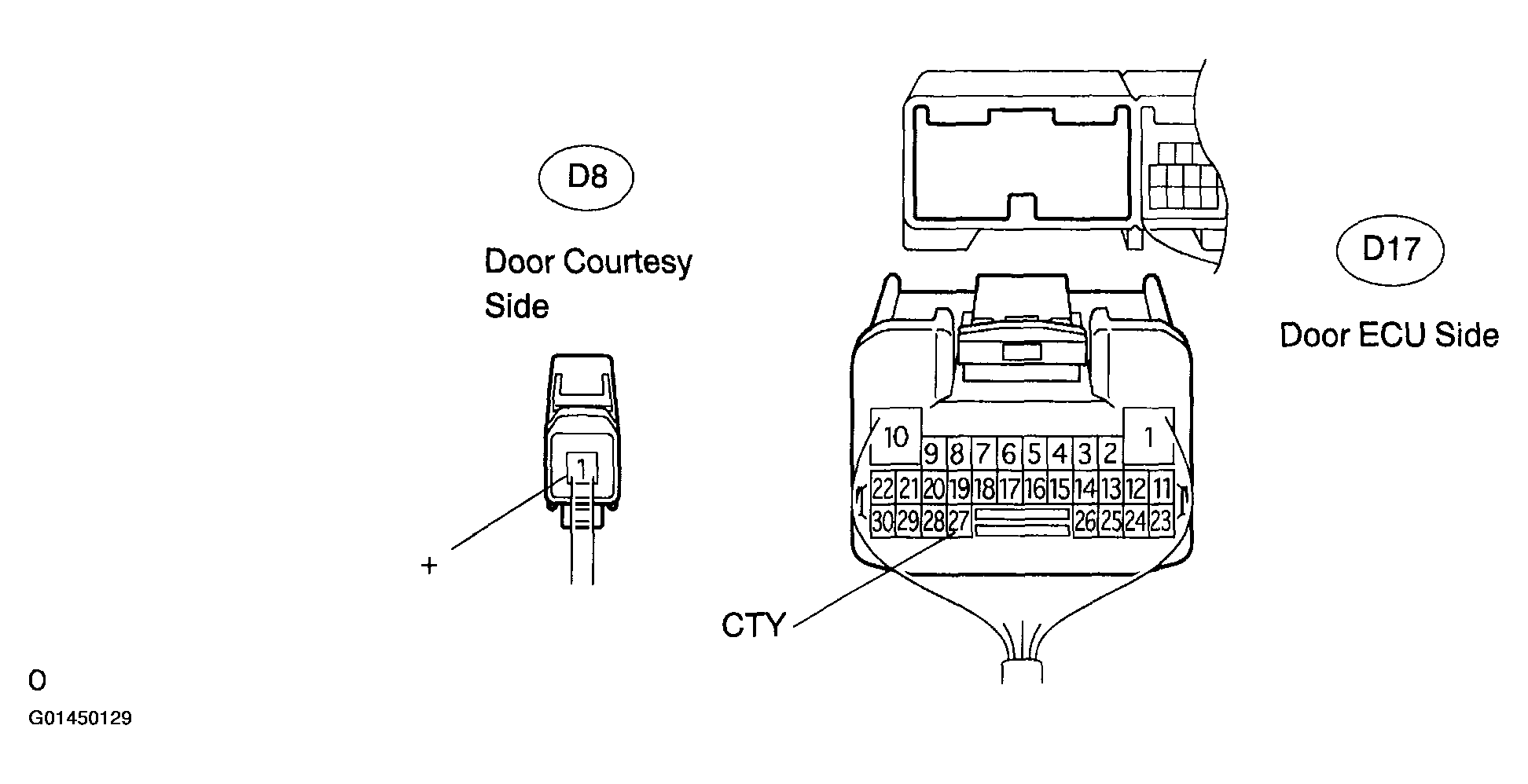 D8

Door Courtesy Side

1

+

D17

Door ECU Side

10 9 8 7 6 5 4 3 2 1

22 21 20 19 18 17 16 15 14 13 12 11

30 29 28 27 26 25 24 23

CTY

O

G01450129